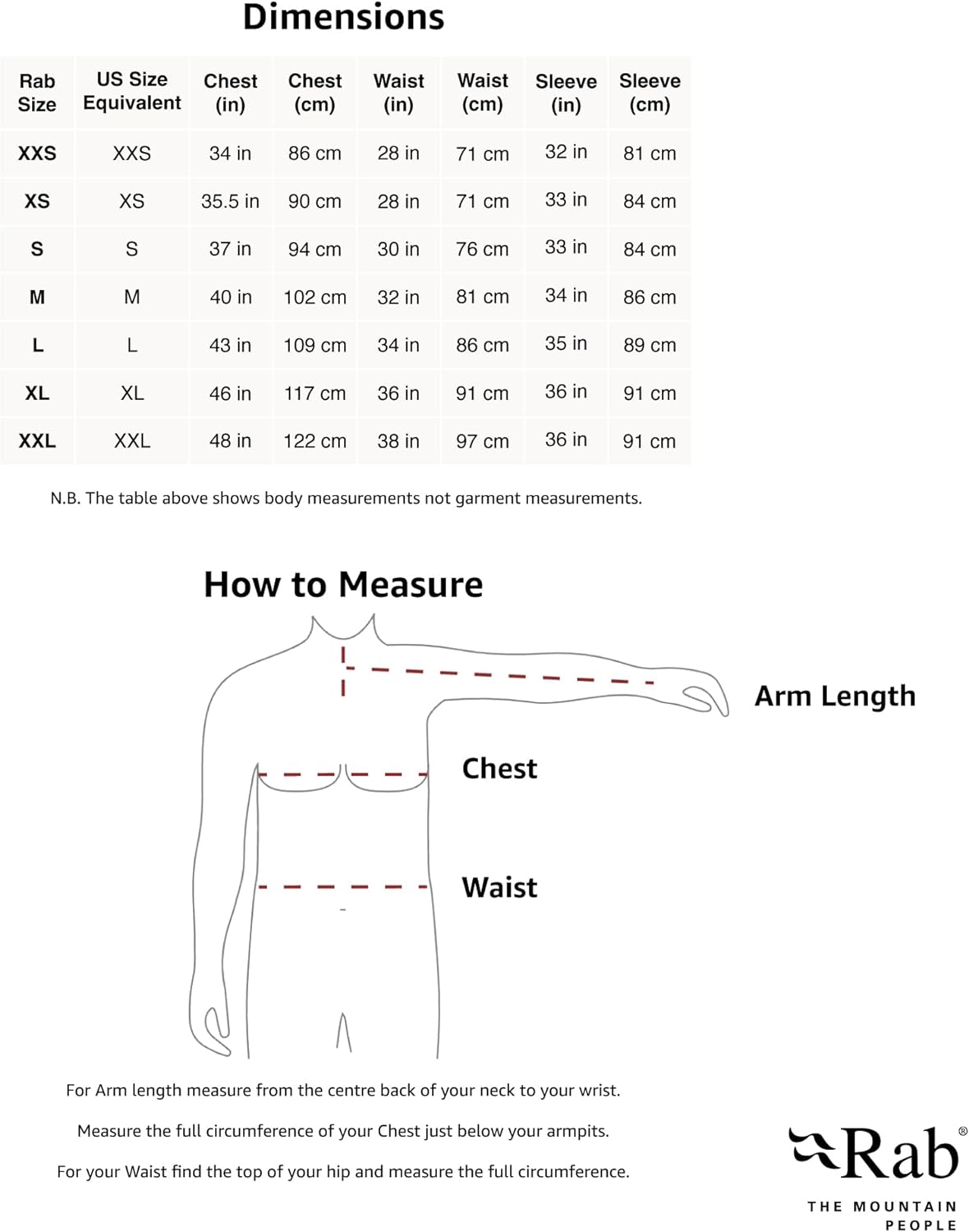 Dimensions

| Rab Size | US Size Equivalent | Chest (in) | Chest (cm) | Waist (in) | Waist (cm) | Sleeve (in) | Sleeve (cm) |
|---|---|---|---|---|---|---|---|
| XXS | XXS | 34 in | 86 cm | 28 in | 71 cm | 32 in | 81 cm |
| XS | XS | 35.5 in | 90 cm | 28 in | 71 cm | 33 in | 84 cm |
| S | S | 37 in | 94 cm | 30 in | 76 cm | 33 in | 84 cm |
| M | M | 40 in | 102 cm | 32 in | 81 cm | 34 in | 86 cm |
| L | L | 43 in | 109 cm | 34 in | 86 cm | 35 in | 89 cm |
| XL | XL | 46 in | 117 cm | 36 in | 91 cm | 36 in | 91 cm |
| XXL | XXL | 48 in | 122 cm | 38 in | 97 cm | 36 in | 91 cm |

N.B. The table above shows body measurements not garment measurements.

How to Measure

Arm Length

Chest

Waist

For Arm length measure from the centre back of your neck to your wrist.

Measure the full circumference of your Chest just below your armpits.

For your Waist find the top of your hip and measure the full circumference.

Rab®

THE MOUNTAIN PEOPLE