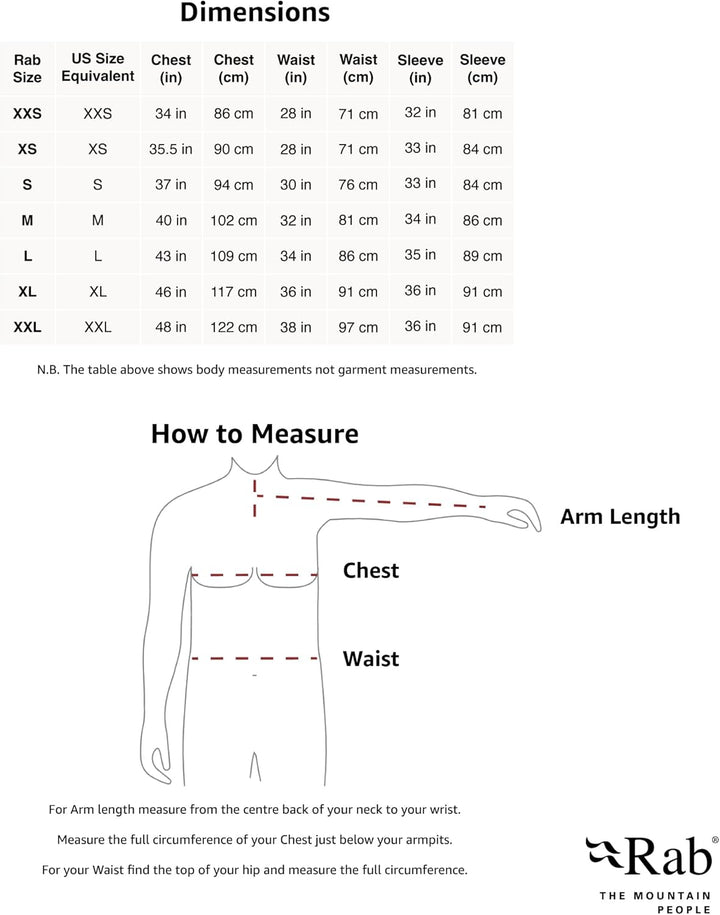 Dimensions

| Rab Size | US Size Equivalent | Chest (in) | Chest (cm) | Waist (in) | Waist (cm) | Sleeve (in) | Sleeve (cm) |
|---|---|---|---|---|---|---|---|
| XXS | XXS | 34 in | 86 cm | 28 in | 71 cm | 32 in | 81 cm |
| XS | XS | 35.5 in | 90 cm | 28 in | 71 cm | 33 in | 84 cm |
| S | S | 37 in | 94 cm | 30 in | 76 cm | 33 in | 84 cm |
| M | M | 40 in | 102 cm | 32 in | 81 cm | 34 in | 86 cm |
| L | L | 43 in | 109 cm | 34 in | 86 cm | 35 in | 89 cm |
| XL | XL | 46 in | 117 cm | 36 in | 91 cm | 36 in | 91 cm |
| XXL | XXL | 48 in | 122 cm | 38 in | 97 cm | 36 in | 91 cm |

N.B. The table above shows body measurements not garment measurements.

How to Measure

Arm Length

Chest

Waist

For Arm length measure from the centre back of your neck to your wrist.

Measure the full circumference of your Chest just below your armpits.

For your Waist find the top of your hip and measure the full circumference.

Rab®
THE MOUNTAIN PEOPLE