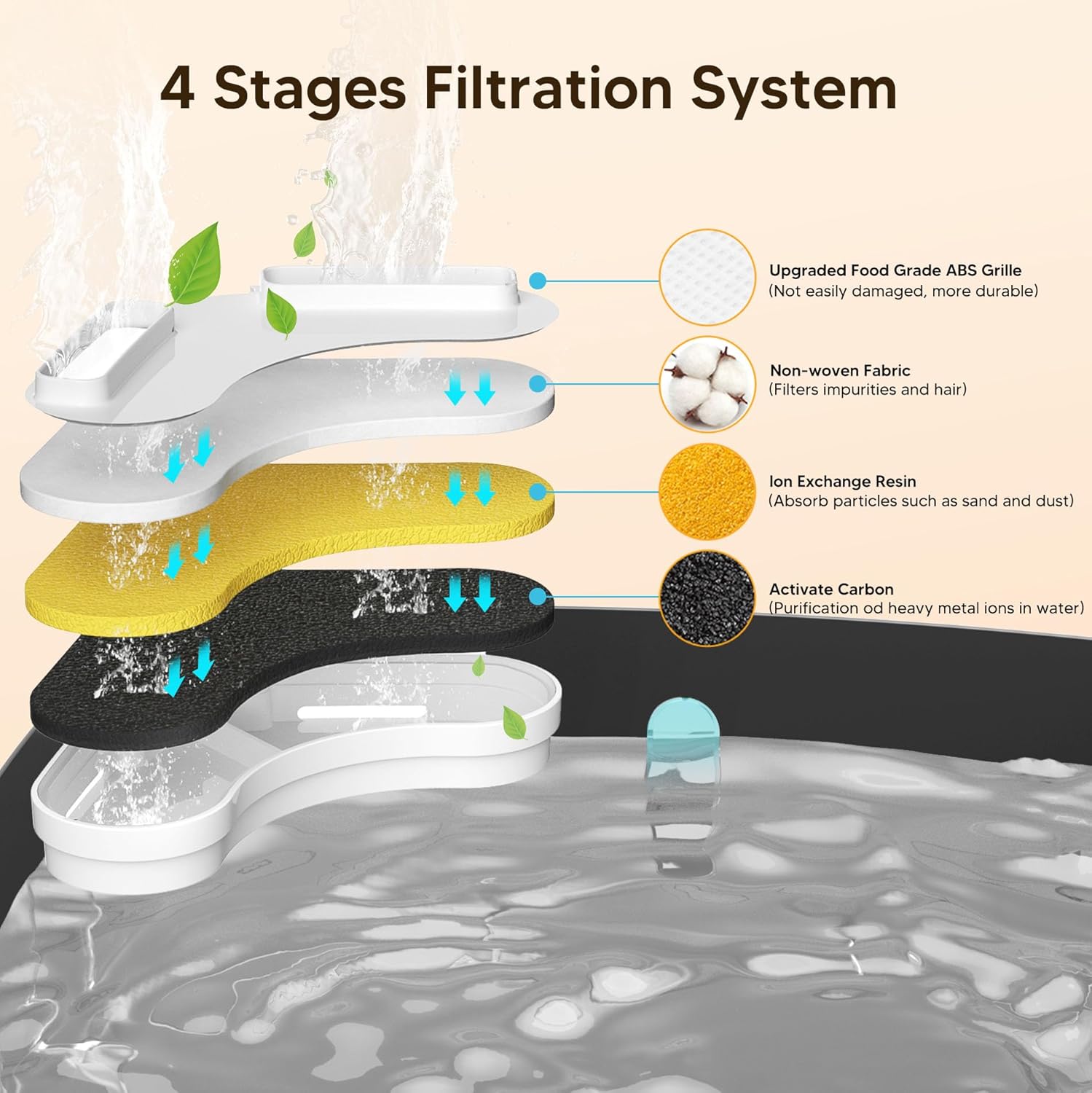 4 Stages Filtration System

Upgraded Food Grade ABS Grille
(Not easily damaged, more durable)

Non-woven Fabric
(Filters impurities and hair)

Ion Exchange Resin
(Absorb particles such as sand and dust)

Activate Carbon
(Purification od heavy metal ions in water)