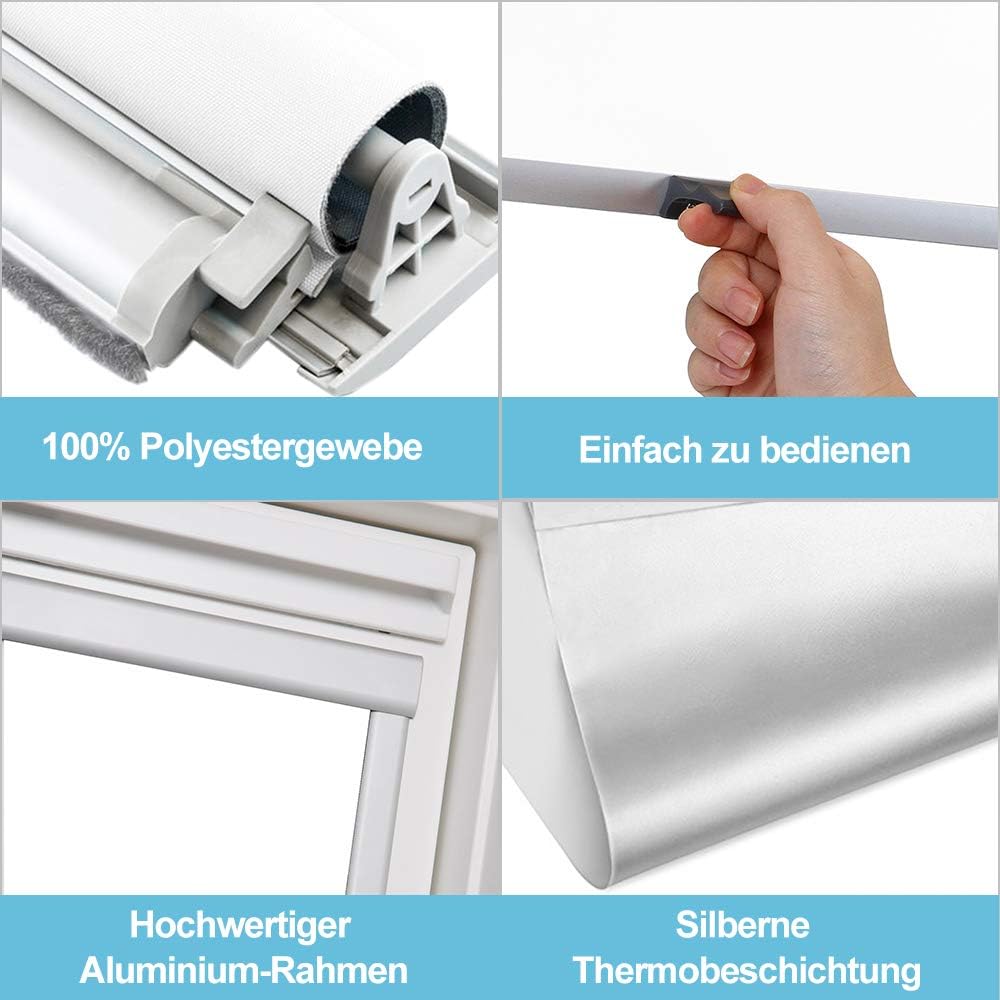 100% Polyestergewebe

Einfach zu bedienen

Hochwertiger Aluminium-Rahmen

Silberne Thermobeschichtung