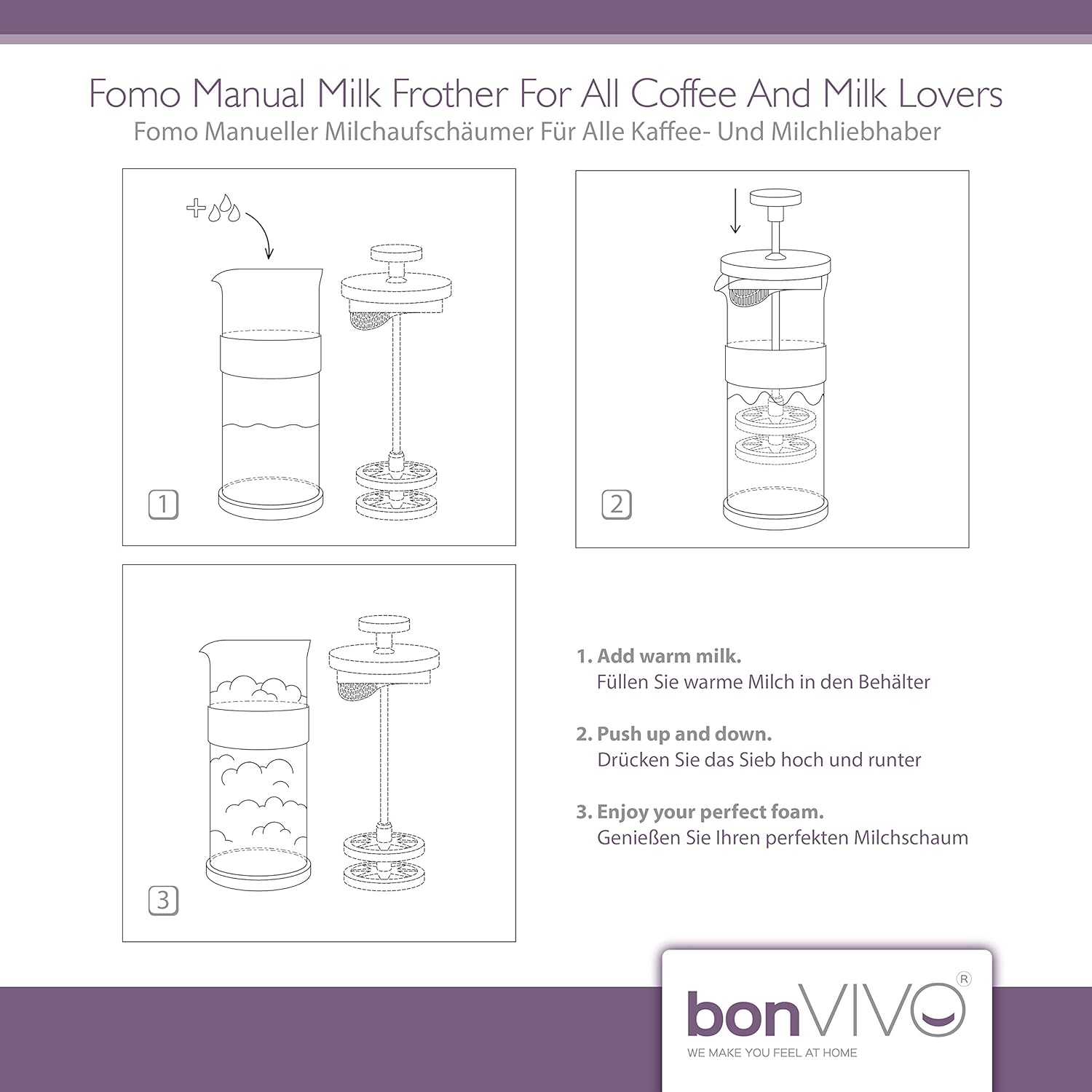 Fomo Manual Milk Frother For All Coffee And Milk Lovers
Fomo Manueller Milchaufschäumer Für Alle Kaffee- Und Milchliebhaber

1

2

3

1. Add warm milk.
Füllen Sie warme Milch in den Behälter

2. Push up and down.
Drücken Sie das Sieb hoch und runter

3. Enjoy your perfect foam.
Genießen Sie Ihren perfekten Milchschaum

bonVIVO®
WE MAKE YOU FEEL AT HOME