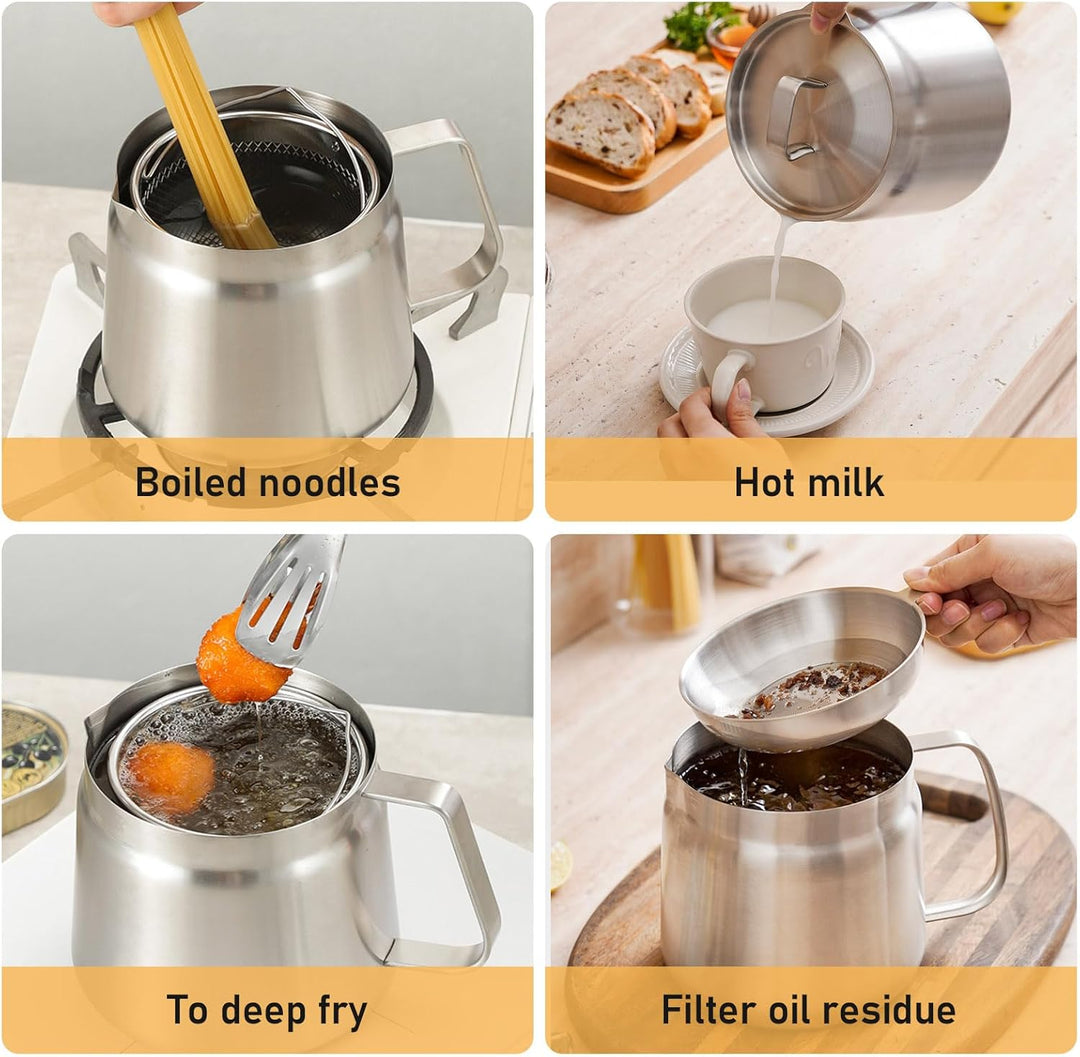 Boiled noodles

Hot milk

To deep fry

Filter oil residue