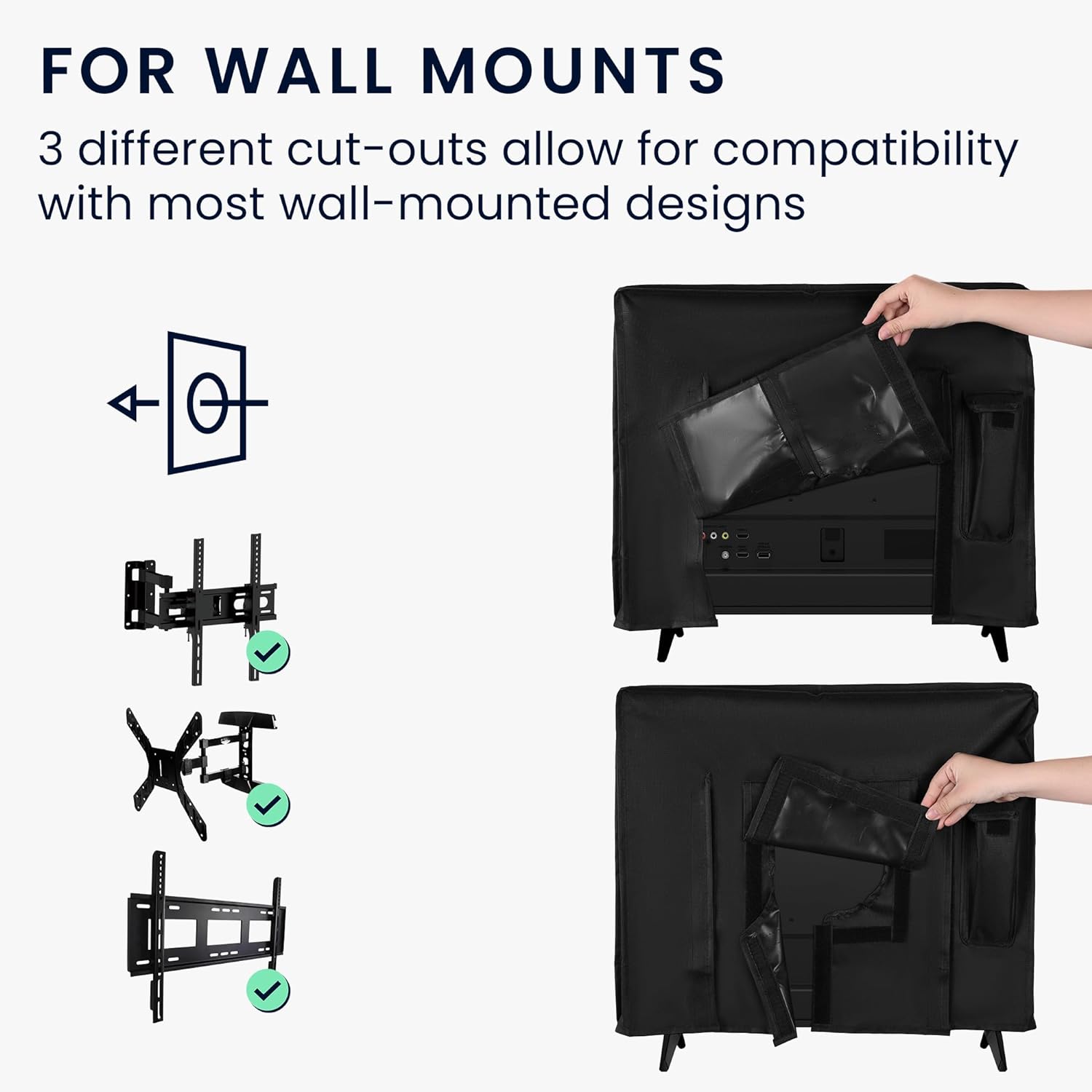 FOR WALL MOUNTS

3 different cut-outs allow for compatibility with most wall-mounted designs