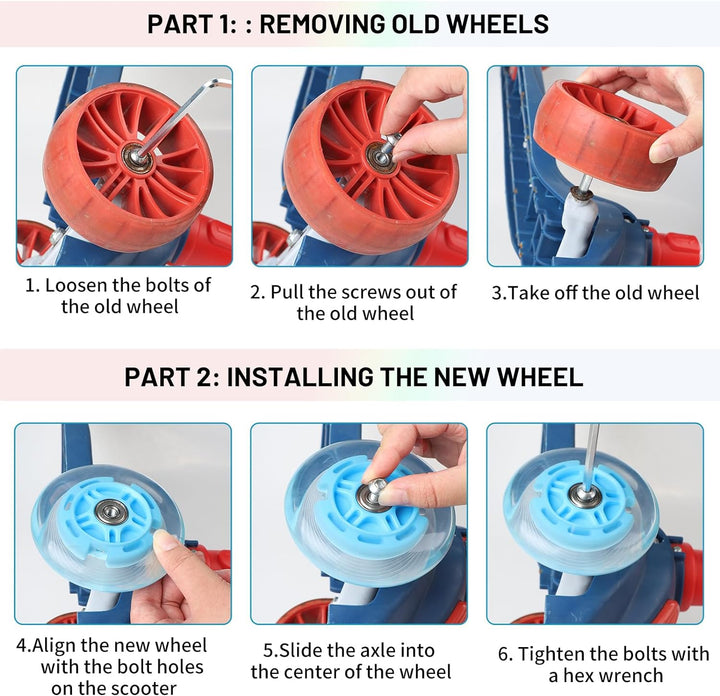 PART 1: : REMOVING OLD WHEELS

1. Loosen the bolts of the old wheel

2. Pull the screws out of the old wheel

3.Take off the old wheel

PART 2: INSTALLING THE NEW WHEEL

4.Align the new wheel with the bolt holes on the scooter

5.Slide the axle into the center of the wheel

6. Tighten the bolts with a hex wrench