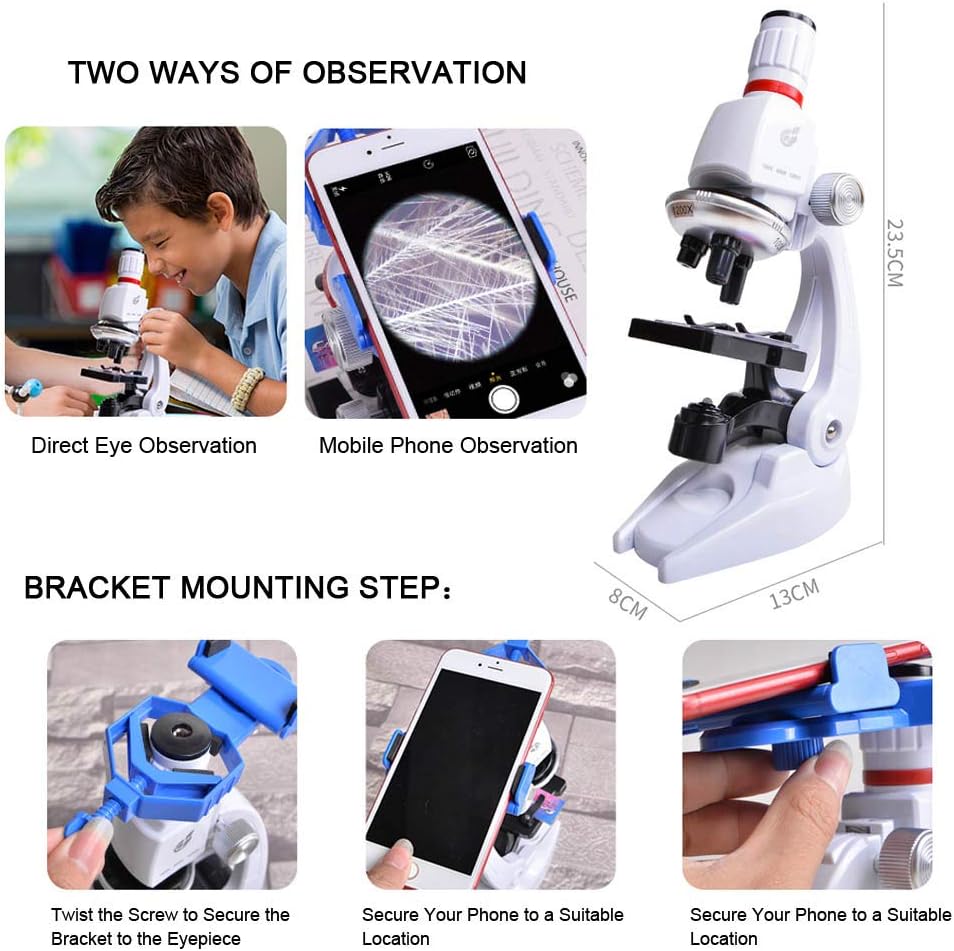 TWO WAYS OF OBSERVATION

Direct Eye Observation

Mobile Phone Observation

23.5CM

8CM

13CM

BRACKET MOUNTING STEP:

Twist the Screw to Secure the Bracket to the Eyepiece

Secure Your Phone to a Suitable Location

Secure Your Phone to a Suitable Location