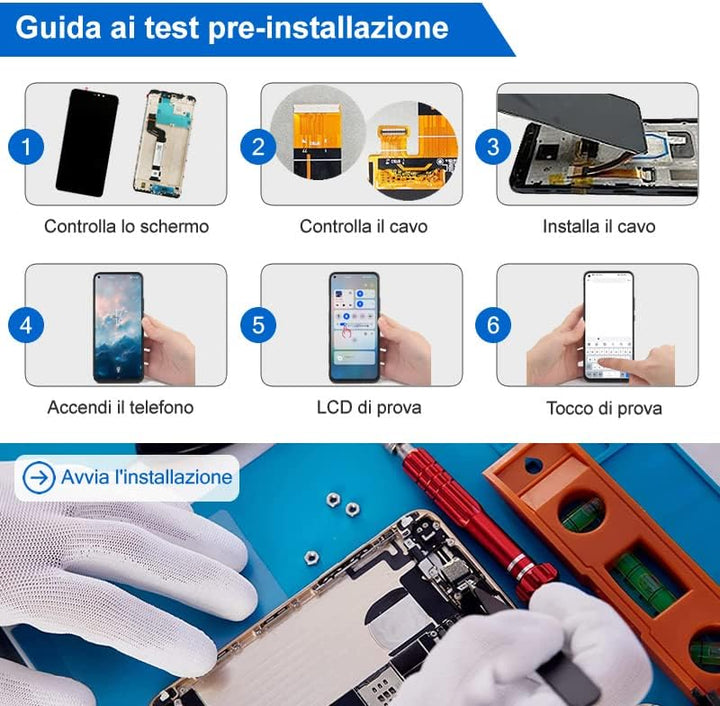 Guida ai test pre-installazione

1
Controlla lo schermo

2
Controlla il cavo

3
Installa il cavo

4
Accendi il telefono

5
LCD di prova

6
Tocco di prova

Avvia l'installazione