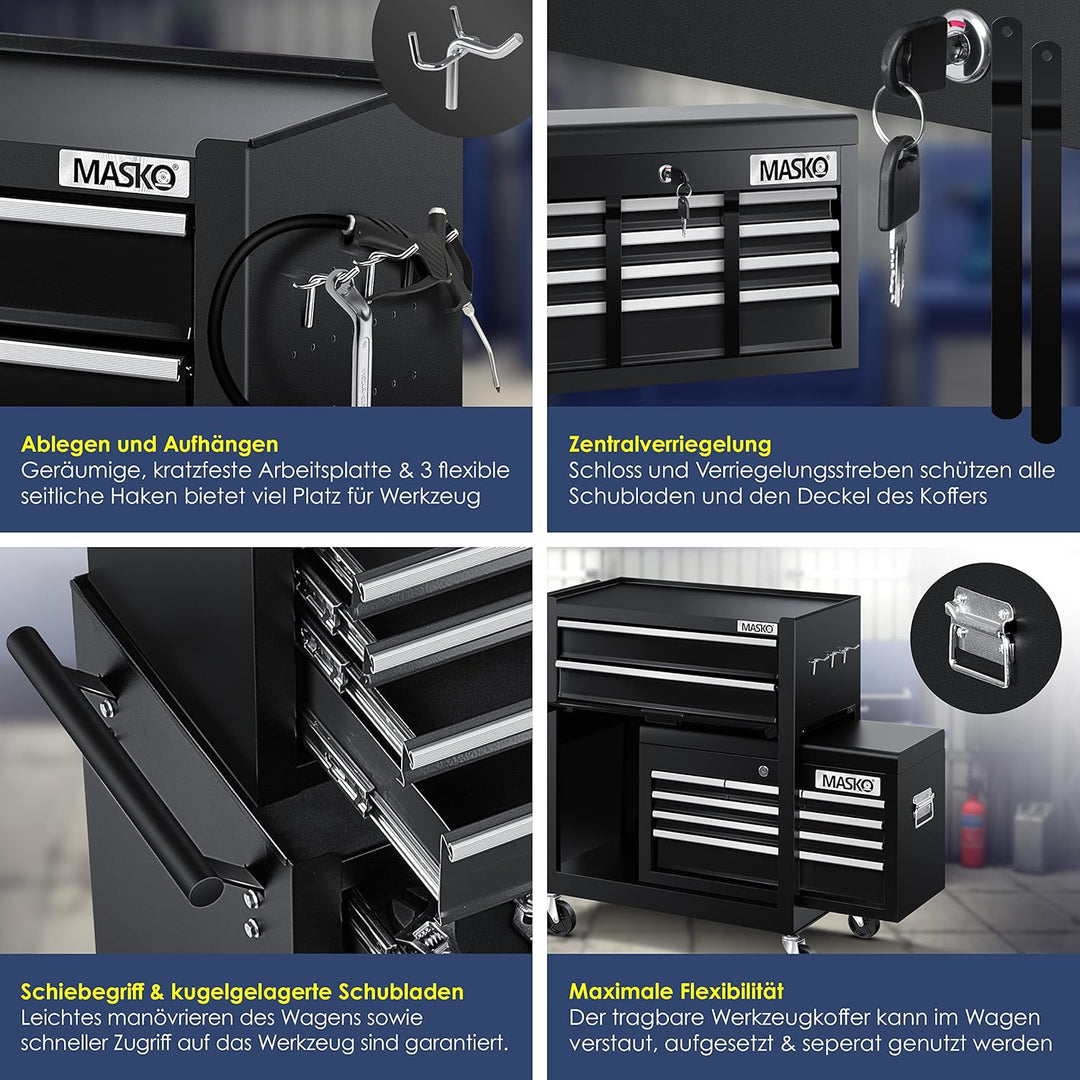 MASKO

Ablegen und Aufhängen
Geräumige, kratzfeste Arbeitsplatte & 3 flexible seitliche Haken bietet viel Platz für Werkzeug

MASKO

Zentralverriegelung
Schloss und Verriegelungsstreben schützen alle Schubladen und den Deckel des Koffers

Schiebegriff & kugelgelagerte Schubladen
Leichtes manövrieren des Wagens sowie schneller Zugriff auf das Werkzeug sind garantiert.

MASKO

MASKO

Maximale Flexibilität
Der tragbare Werkzeugkoffer kann im Wagen verstaut, aufgesetzt & seperat genutzt werden