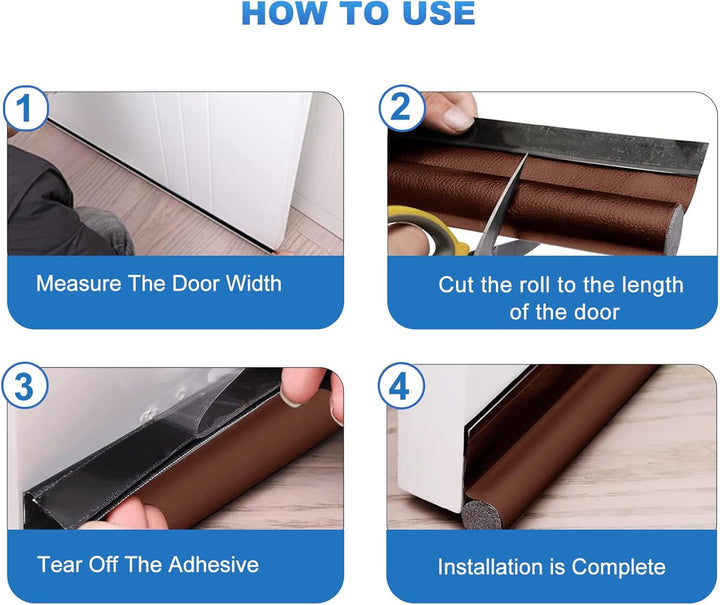 HOW TO USE

1

Measure The Door Width

2

Cut the roll to the length of the door

3

Tear Off The Adhesive

4

Installation is Complete