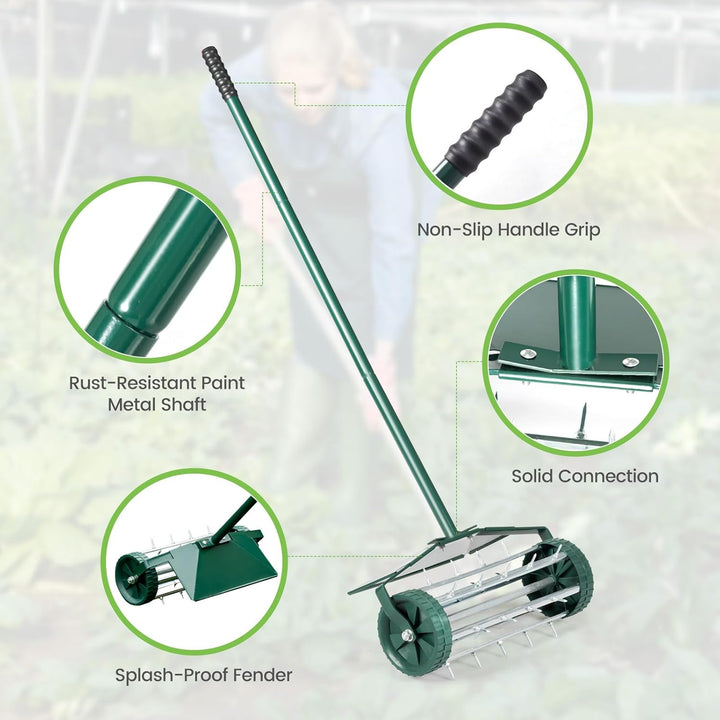 Non-Slip Handle Grip

Rust-Resistant Paint Metal Shaft

Solid Connection

Splash-Proof Fender