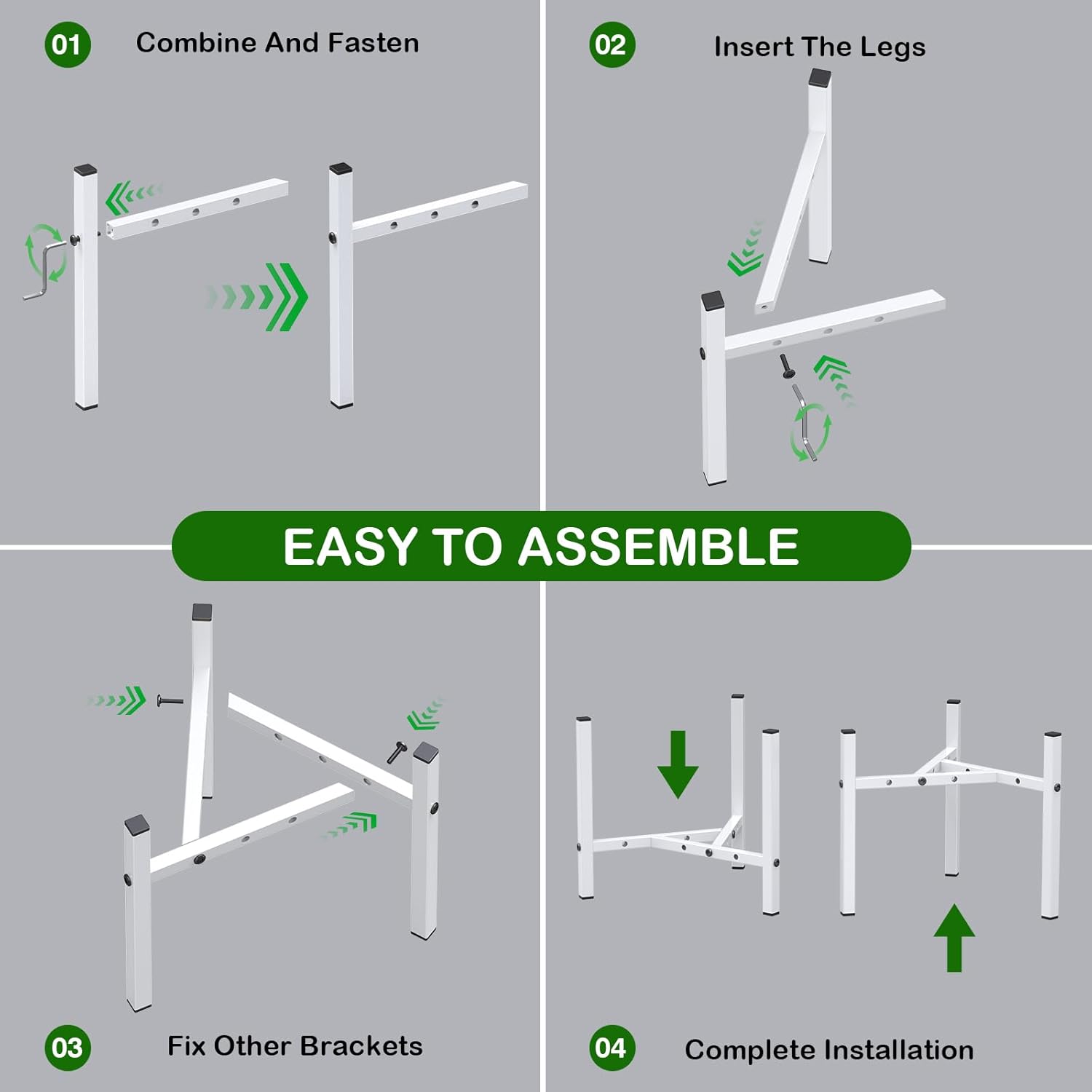 01 Combine And Fasten

02 Insert The Legs

EASY TO ASSEMBLE

03 Fix Other Brackets

04 Complete Installation