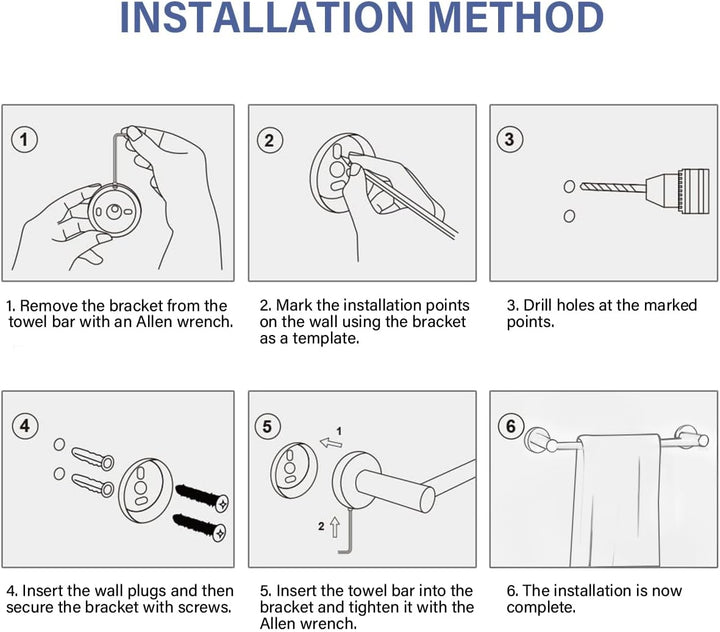 INSTALLATION METHOD

1

2

3

1. Remove the bracket from the towel bar with an Allen wrench.

2. Mark the installation points on the wall using the bracket as a template.

3. Drill holes at the marked points.

4

5

1

2

6

4. Insert the wall plugs and then secure the bracket with screws.

5. Insert the towel bar into the bracket and tighten it with the Allen wrench.

6. The installation is now complete.