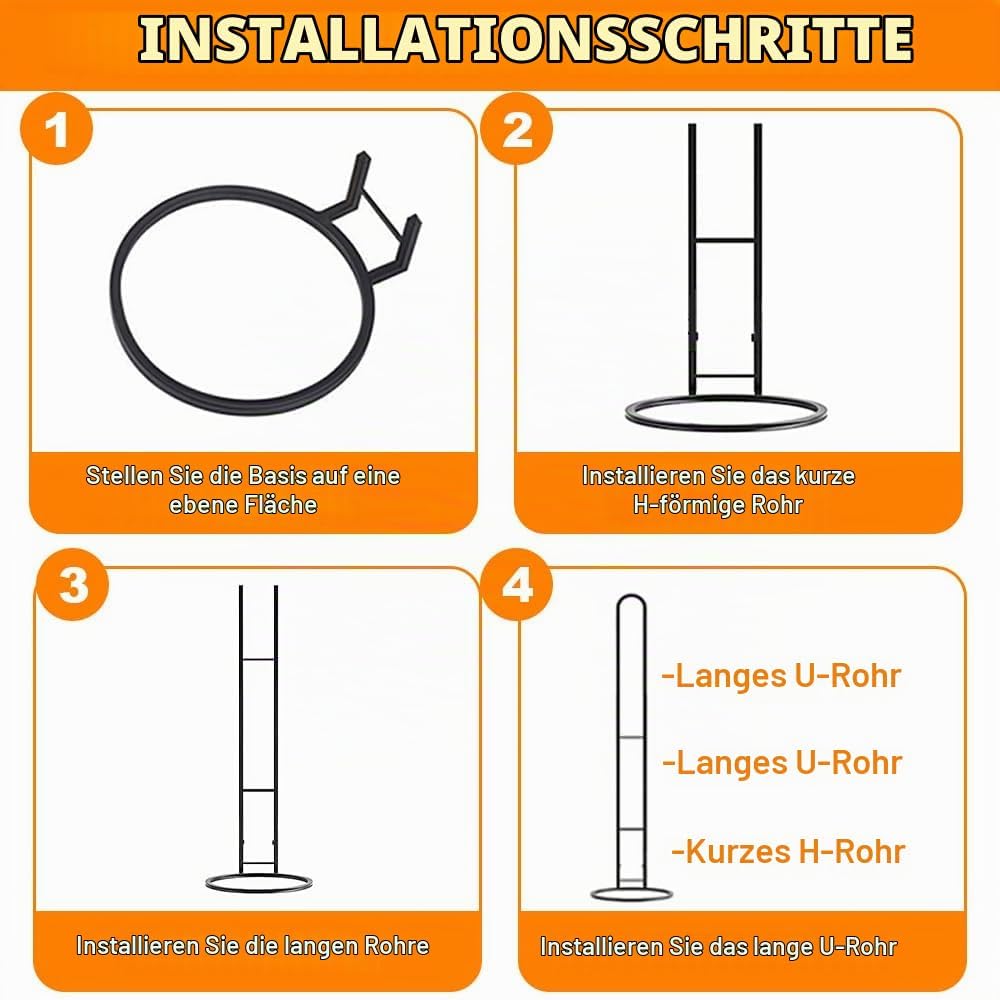 INSTALLATIONSSCHRITTE

1

Stellen Sie die Basis auf eine ebene Fläche

2

Installieren Sie das kurze H-förmige Rohr

3

Installieren Sie die langen Rohre

4

-Langes U-Rohr

-Langes U-Rohr

-Kurzes H-Rohr

Installieren Sie das lange U-Rohr