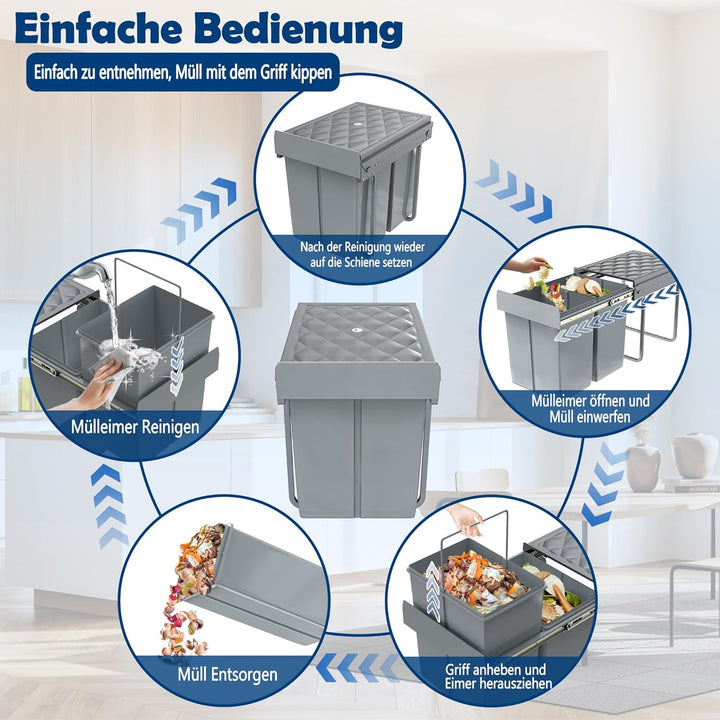 Einfache Bedienung

Einfach zu entnehmen, Müll mit dem Griff kippen

Nach der Reinigung wieder auf die Schiene setzen

Mülleimer öffnen und Müll einwerfen

Griff anheben und Eimer herausziehen

Müll Entsorgen

Mülleimer Reinigen