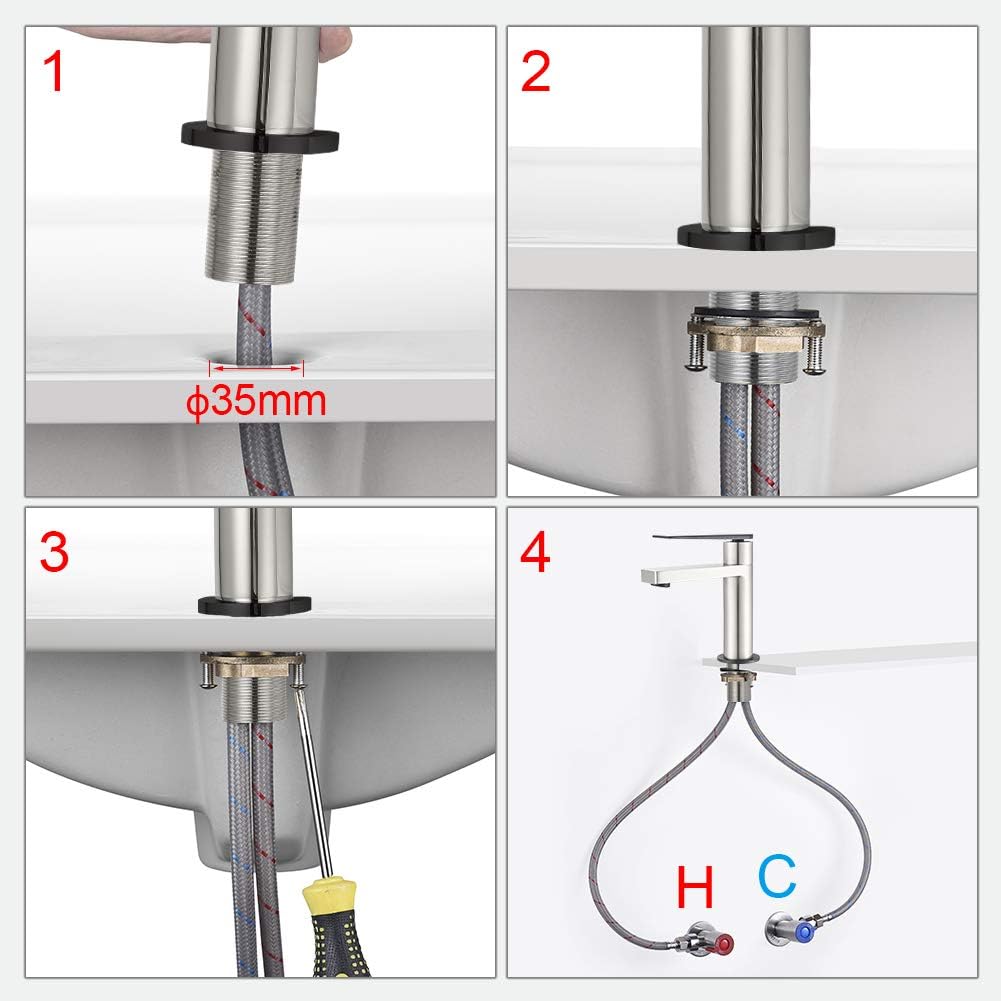 1

ϕ35mm

2

3

4

H

C