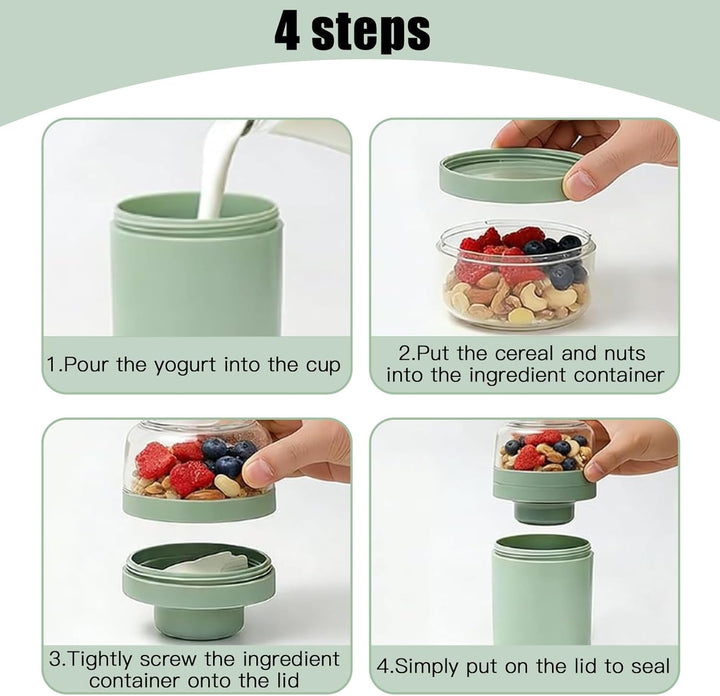 4 steps

1.Pour the yogurt into the cup

2.Put the cereal and nuts into the ingredient container

3.Tightly screw the ingredient container onto the lid

4.Simply put on the lid to seal