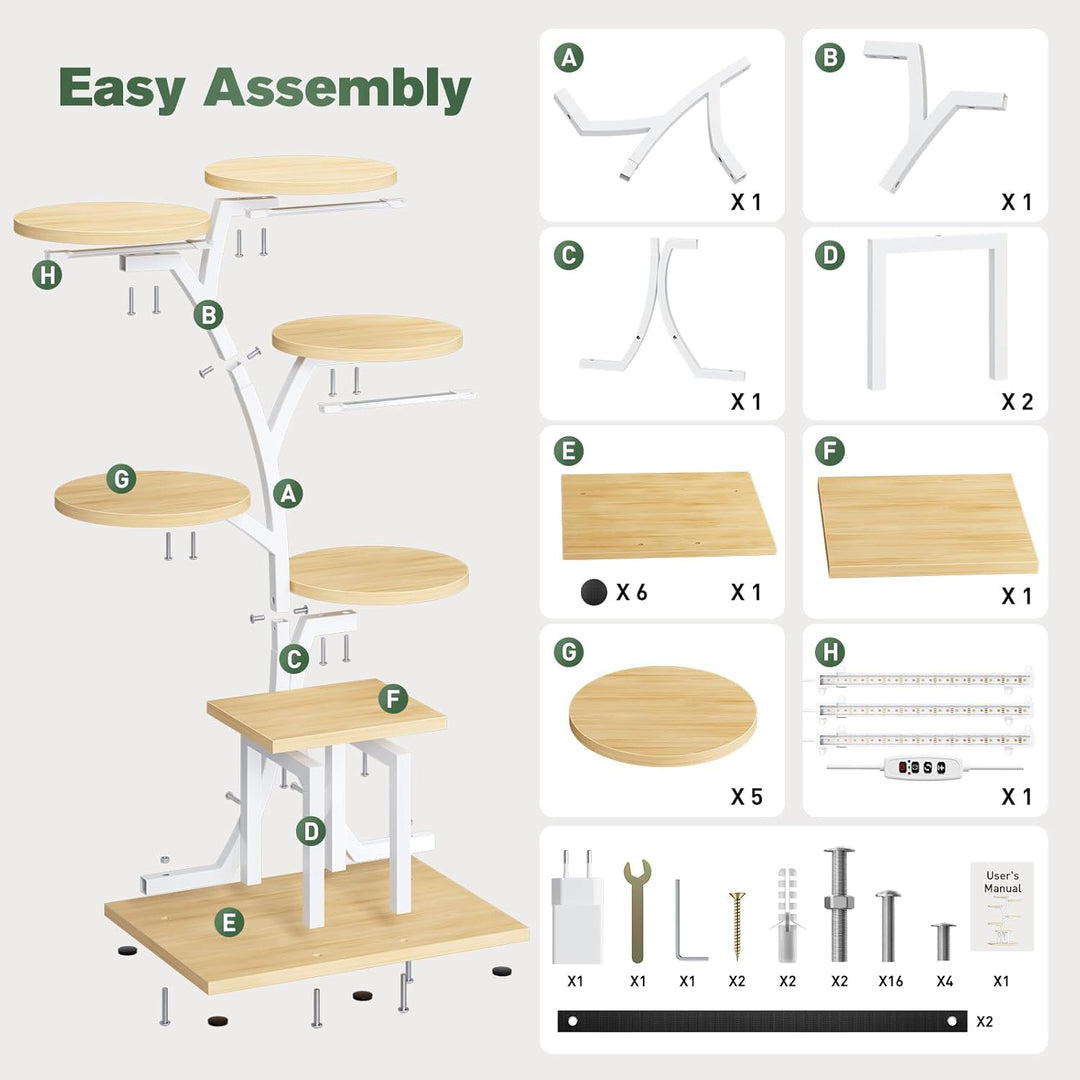 Easy Assembly

H

B

G

A

C

F

D

E

A

X 1

B

X 1

C

X 1

D

X 2

E

X 6

X 1

F

X 1

G

X 5

H

X 1

User's Manual

X1

X1

X1

X2

X2

X2

X16

X4

X1

X2