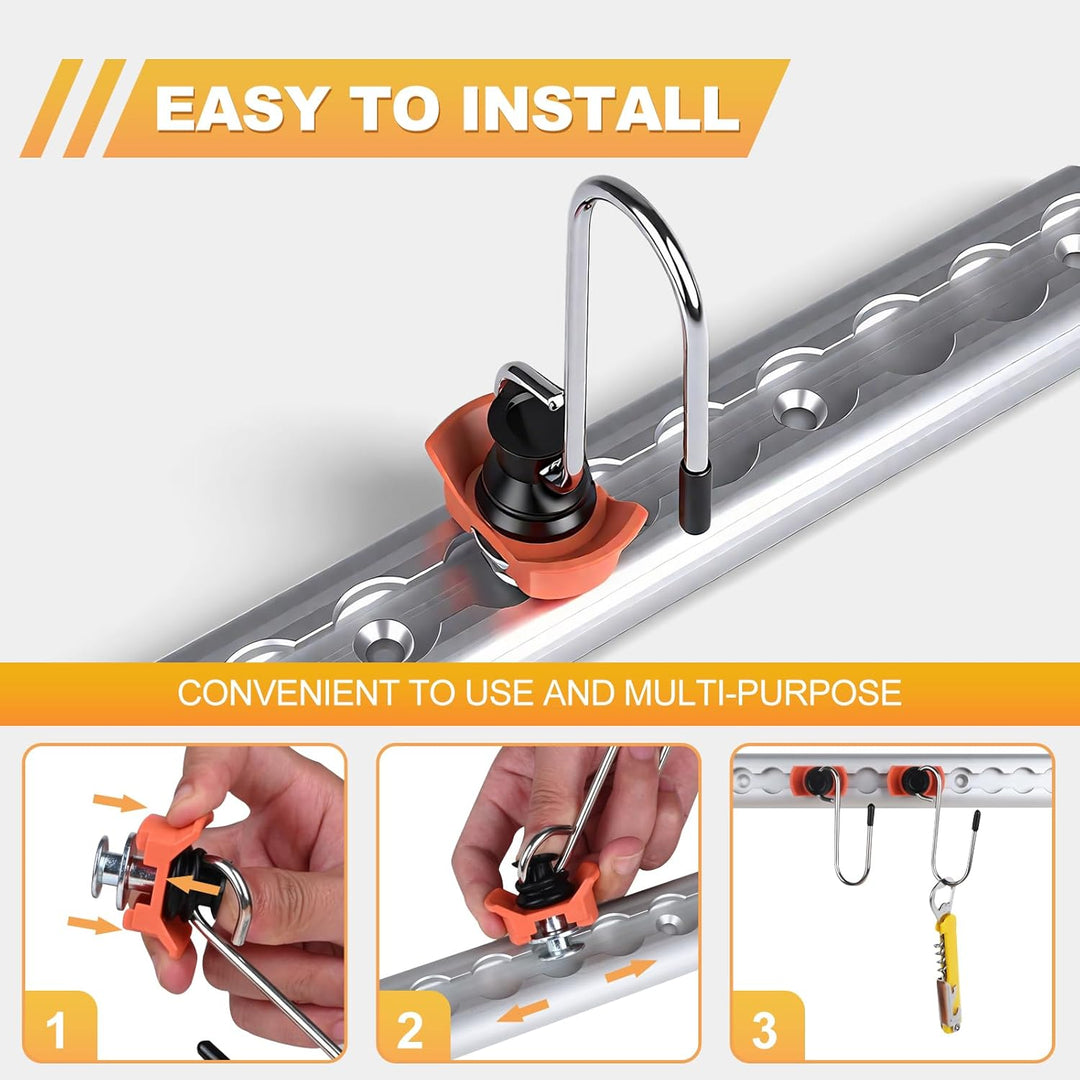 EASY TO INSTALL

CONVENIENT TO USE AND MULTI-PURPOSE

1

2

3