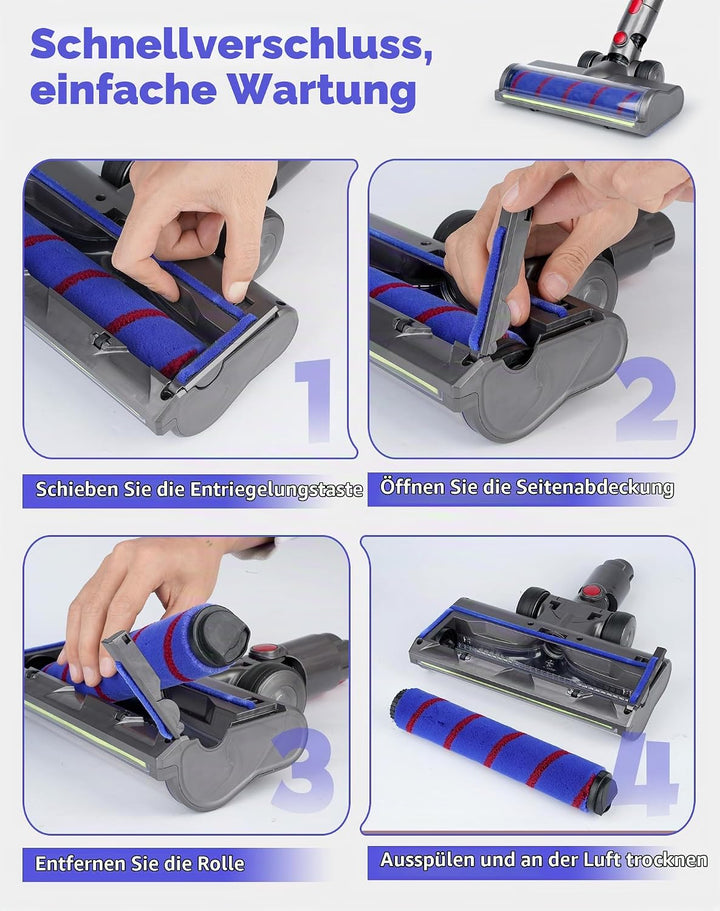 Schnellverschluss, einfache Wartung

1

2

Schieben Sie die Entriegelungstaste

Öffnen Sie die Seitenabdeckung

3

4

Entfernen Sie die Rolle

Ausspülen und an der Luft trocknen