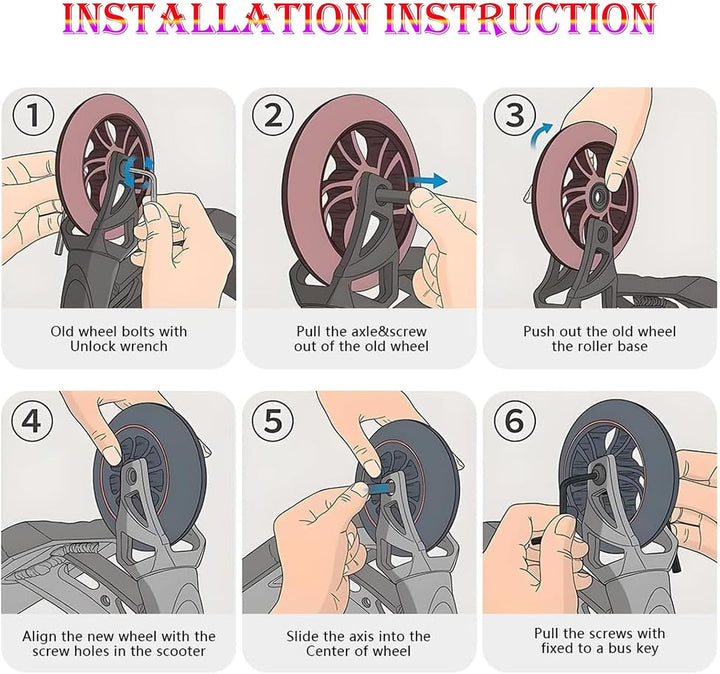 INSTALLATION INSTRUCTION

1
Old wheel bolts with Unlock wrench

2
Pull the axle&screw out of the old wheel

3
Push out the old wheel the roller base

4
Align the new wheel with the screw holes in the scooter

5
Slide the axis into the Center of wheel

6
Pull the screws with fixed to a bus key