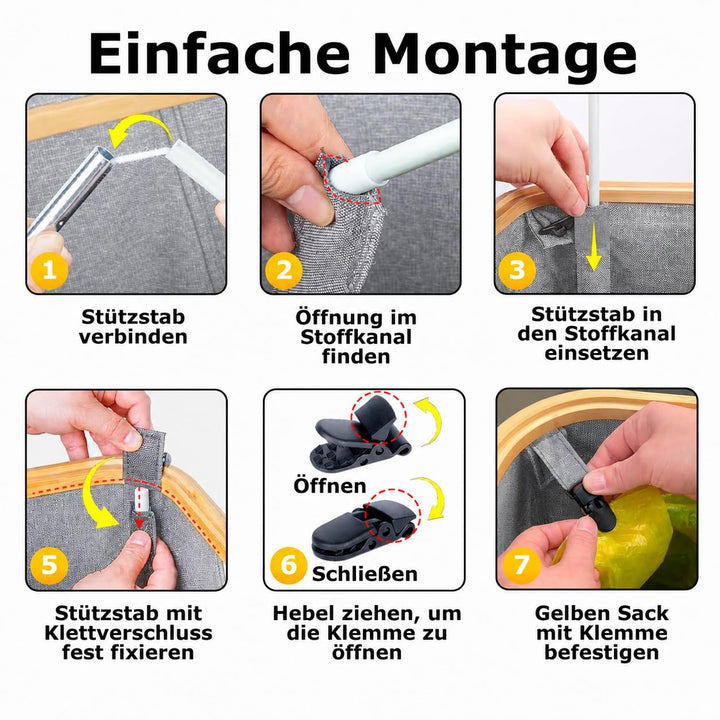 Einfache Montage

1
Stützstab verbinden

2
Öffnung im Stoffkanal finden

3
Stützstab in den Stoffkanal einsetzen

5
Stützstab mit Klettverschluss fest fixieren

Öffnen
6 Schließen
Hebel ziehen, um die Klemme zu öffnen

7
Gelben Sack mit Klemme befestigen