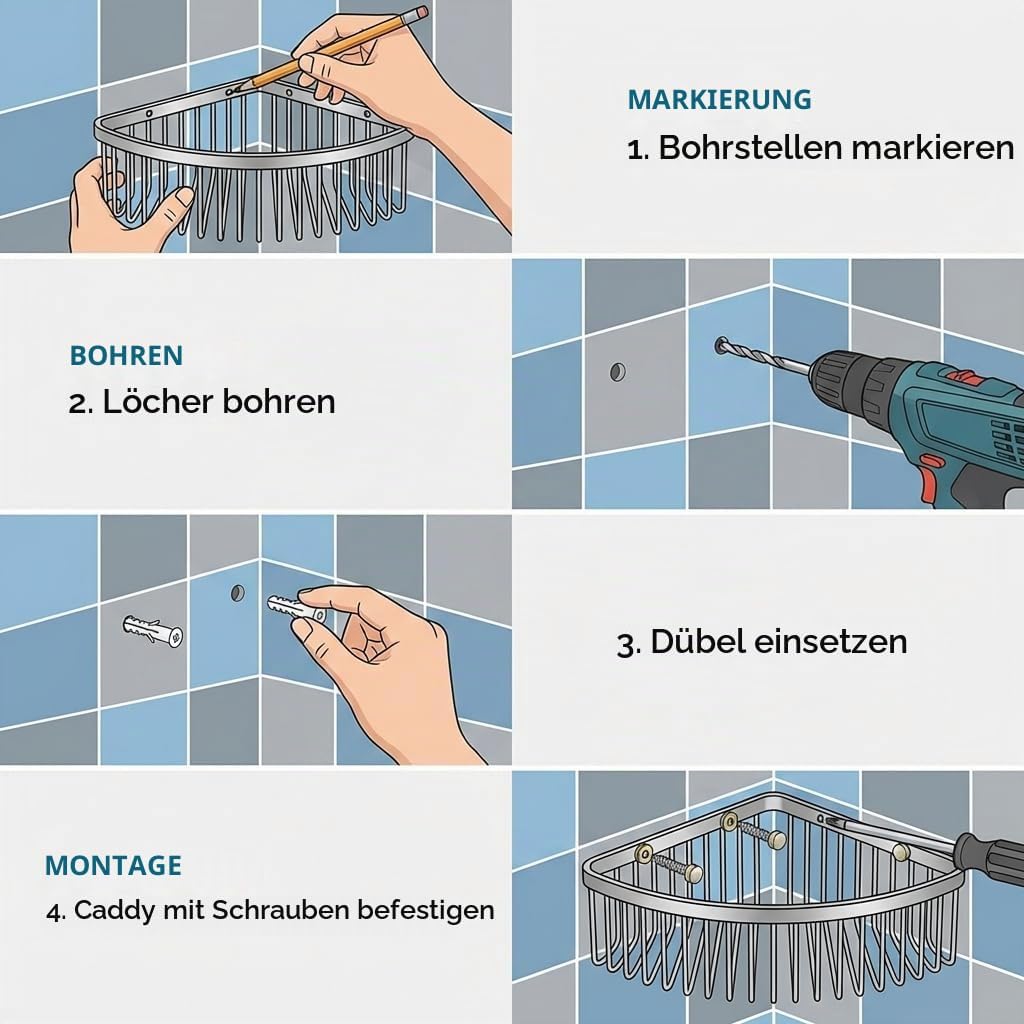 MARKIERUNG
1. Bohrstellen markieren

BOHREN
2. Löcher bohren

3. Dübel einsetzen

MONTAGE
4. Caddy mit Schrauben befestigen