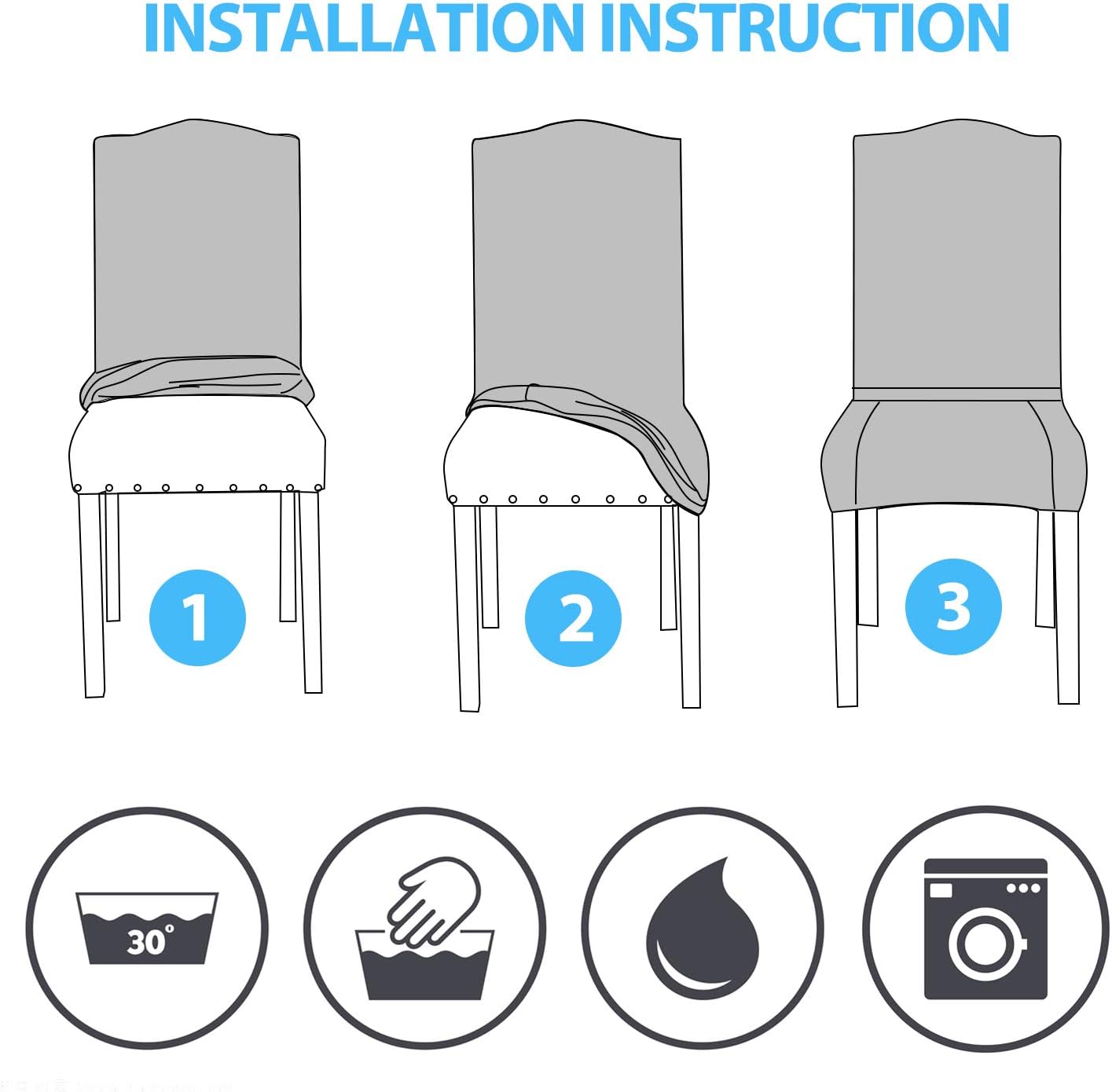 INSTALLATION INSTRUCTION

1

2

3

30°