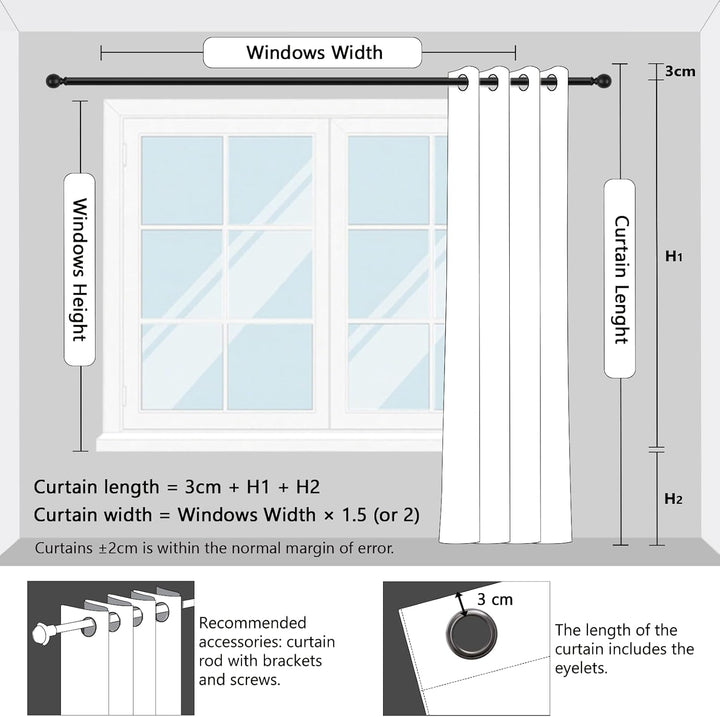 Windows Width

3cm

Windows Height

Curtain Lenght

H1

H2

Curtain length = 3cm + H1 + H2
Curtain width = Windows Width × 1.5 (or 2)

Curtains ±2cm is within the normal margin of error.

Recommended accessories: curtain rod with brackets and screws.

3 cm

The length of the curtain includes the eyelets.