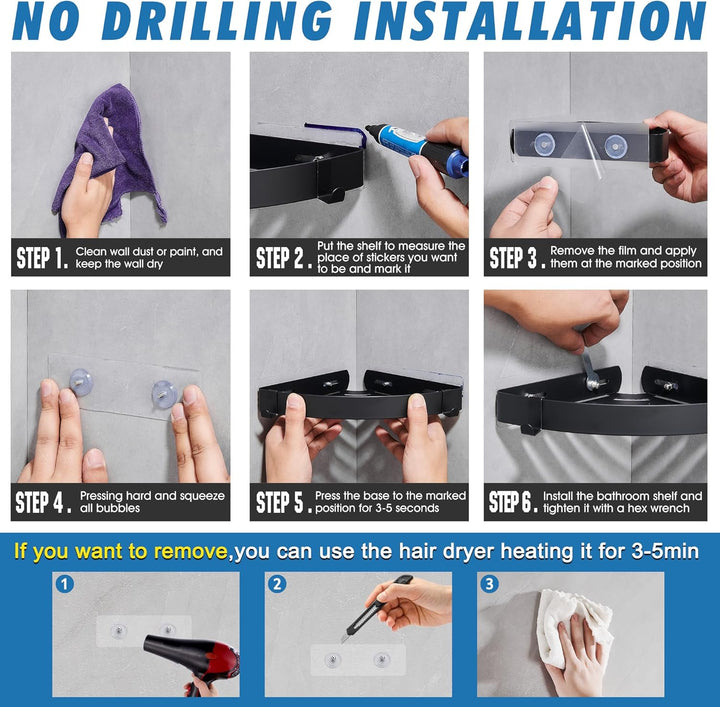 NO DRILLING INSTALLATION

STEP 1. Clean wall dust or paint, and keep the wall dry

STEP 2. Put the shelf to measure the place of stickers you want to be and mark it

STEP 3. Remove the film and apply them at the marked position

STEP 4. Pressing hard and squeeze all bubbles

STEP 5. Press the base to the marked position for 3-5 seconds

STEP 6. Install the bathroom shelf and tighten it with a hex wrench

If you want to remove,you can use the hair dryer heating it for 3-5min

1

2

3