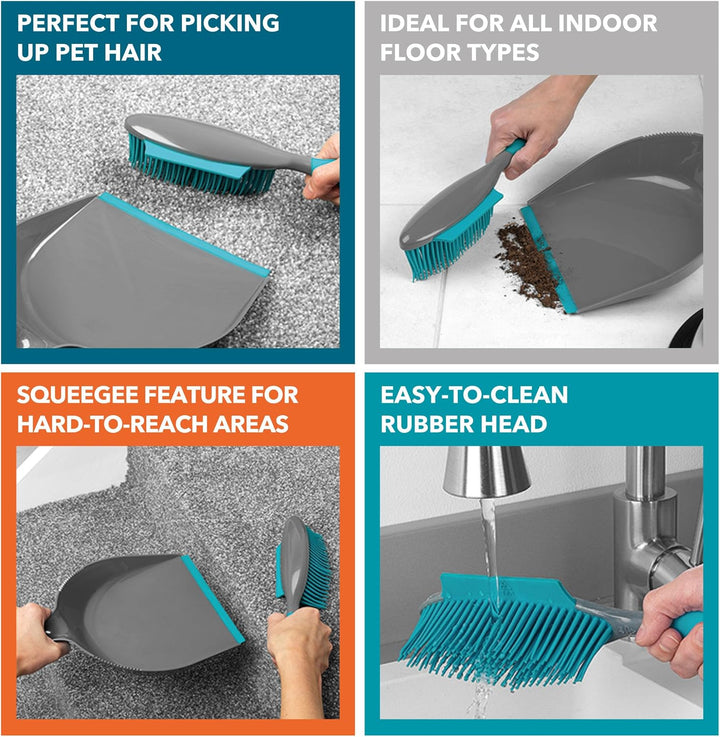 PERFECT FOR PICKING UP PET HAIR

IDEAL FOR ALL INDOOR FLOOR TYPES

SQUEEGEE FEATURE FOR HARD-TO-REACH AREAS

EASY-TO-CLEAN RUBBER HEAD