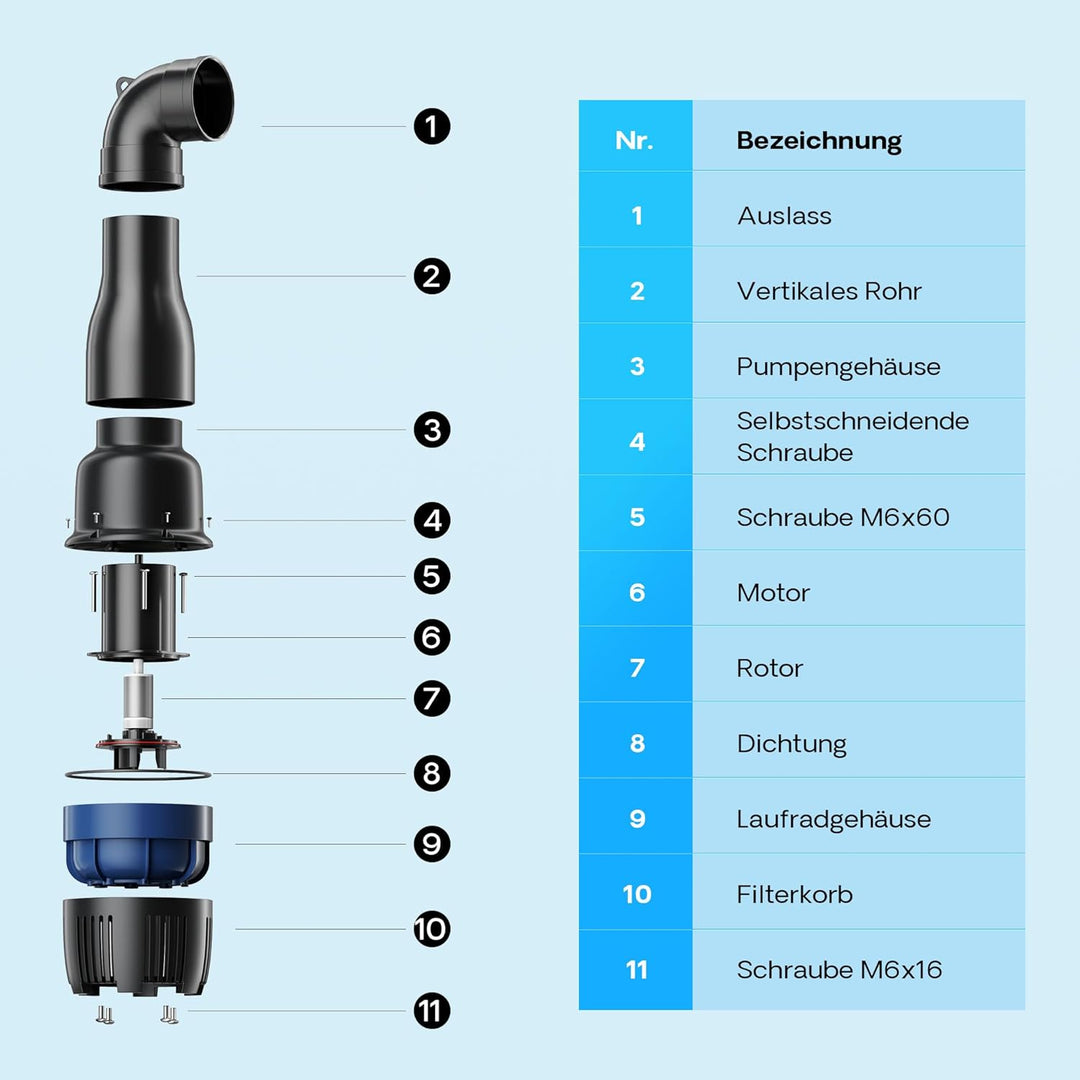 1
2
3
4
5
6
7
8
9
10
11

| Nr. | Bezeichnung |
|---|---|
| 1 | Auslass |
| 2 | Vertikales Rohr |
| 3 | Pumpengehäuse |
| 4 | Selbstschneidende Schraube |
| 5 | Schraube M6x60 |
| 6 | Motor |
| 7 | Rotor |
| 8 | Dichtung |
| 9 | Laufradgehäuse |
| 10 | Filterkorb |
| 11 | Schraube M6x16 |