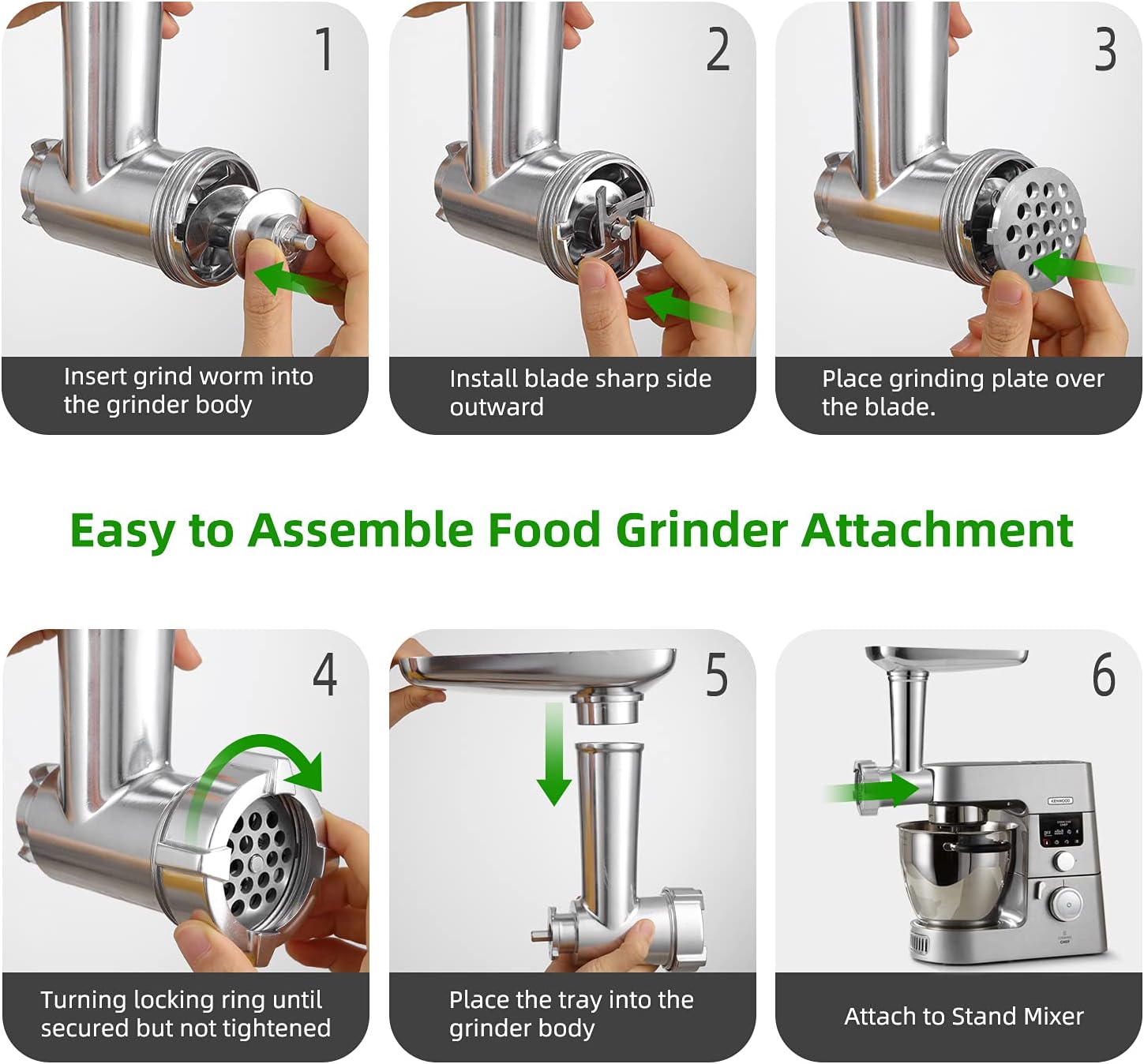 1
Insert grind worm into the grinder body

2
Install blade sharp side outward

3
Place grinding plate over the blade.

Easy to Assemble Food Grinder Attachment

4
Turning locking ring until secured but not tightened

5
Place the tray into the grinder body

6
KENWOOD
Attach to Stand Mixer