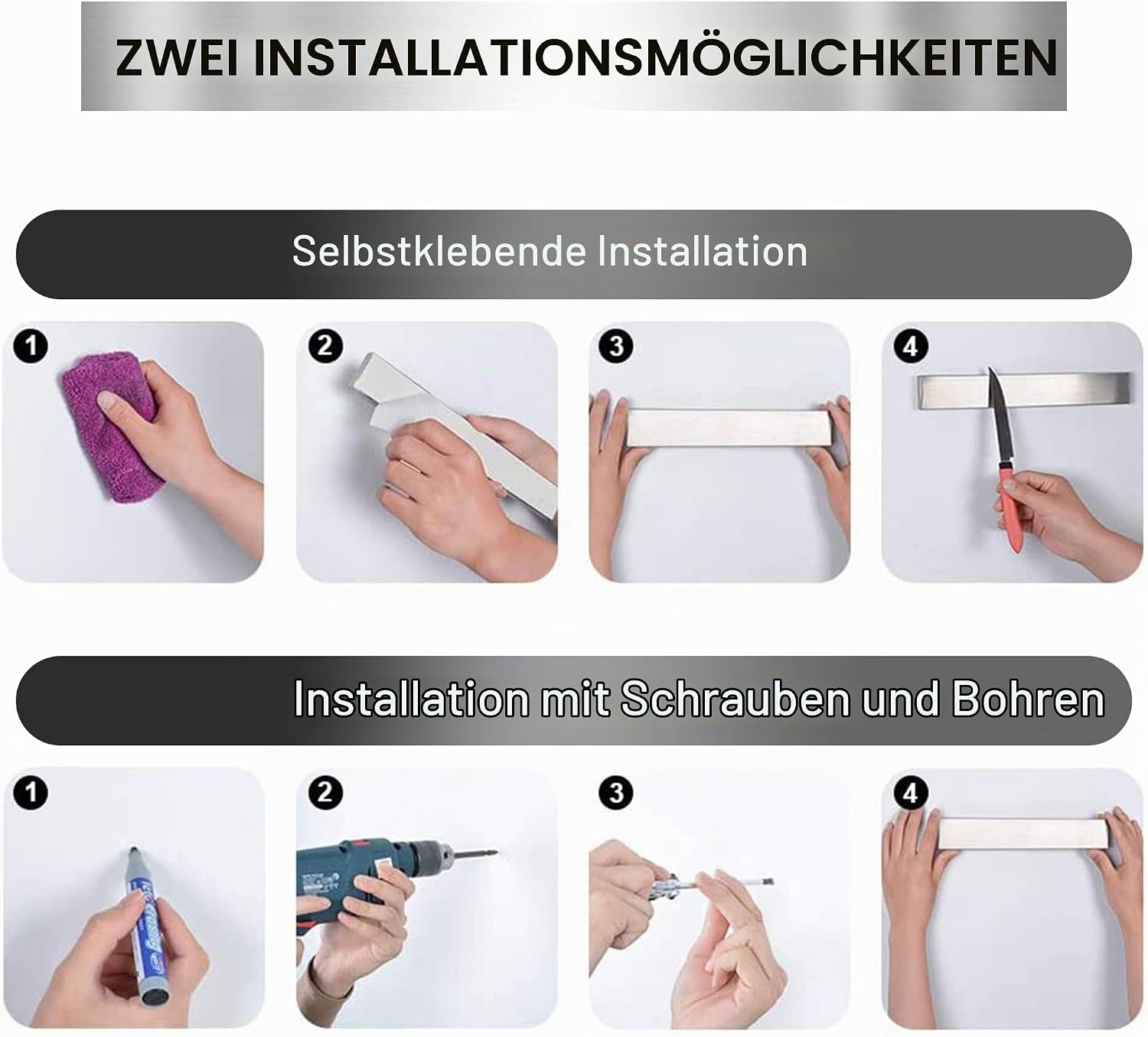 ZWEI INSTALLATIONSMÖGLICHKEITEN

Selbstklebende Installation

1

2

3

4

Installation mit Schrauben und Bohren

1

2

3

4