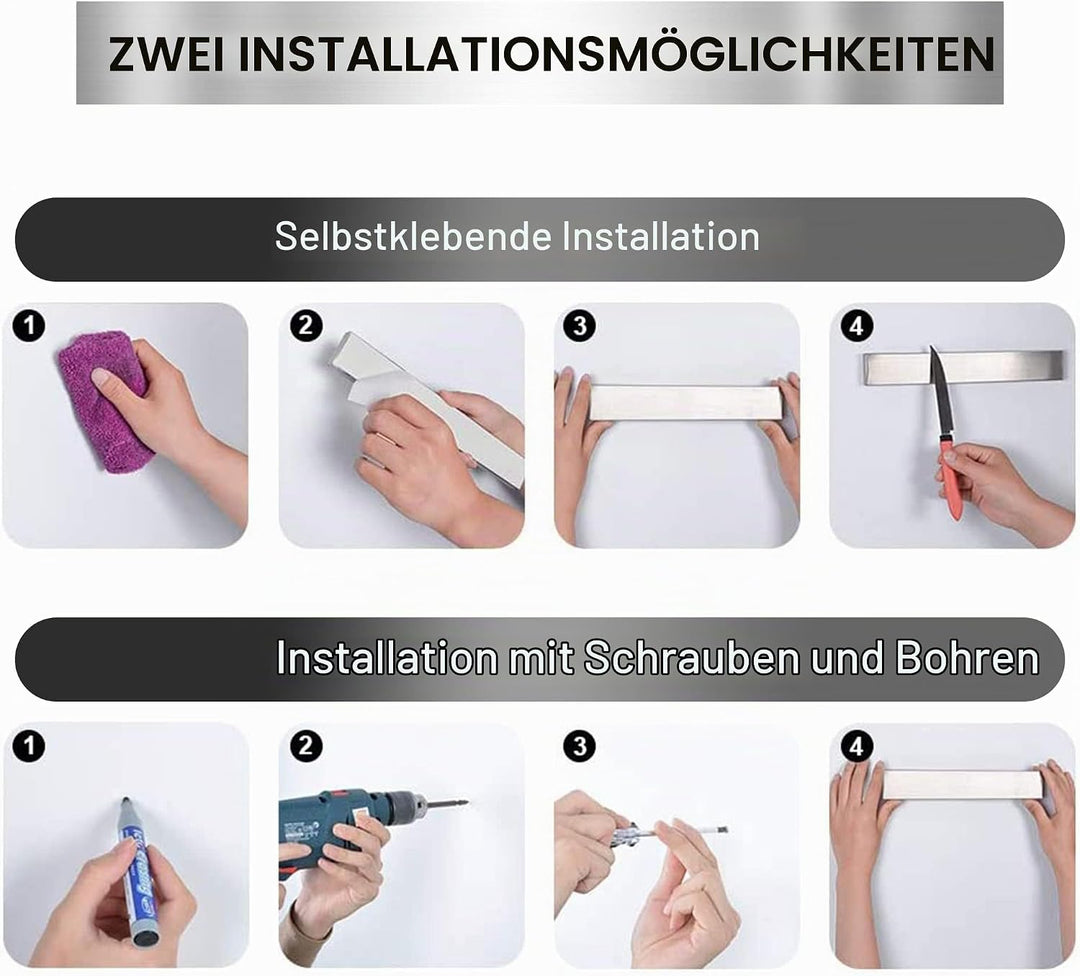 ZWEI INSTALLATIONSMÖGLICHKEITEN

Selbstklebende Installation

1

2

3

4

Installation mit Schrauben und Bohren

1

2

3

4