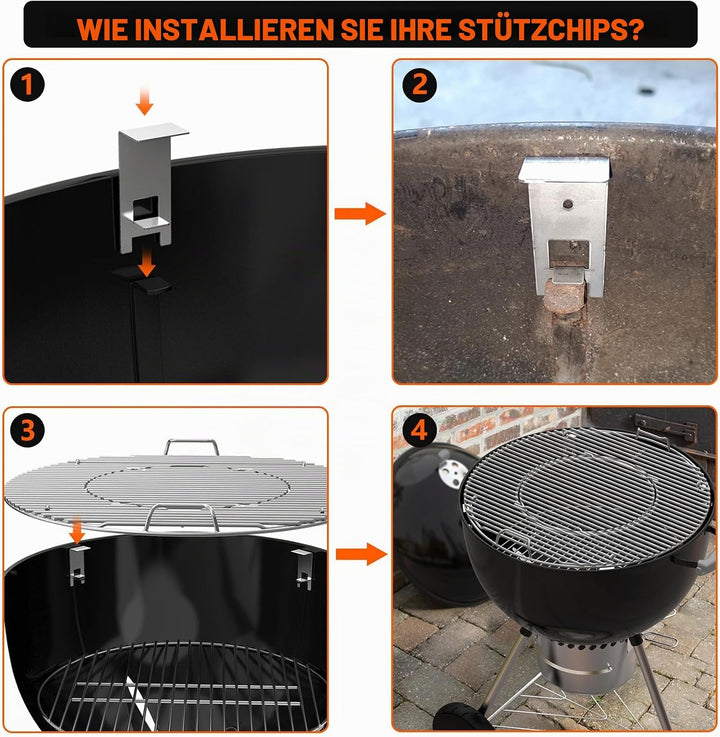 WIE INSTALLIEREN SIE IHRE STÜTZCHIPS?

1

2

3

4