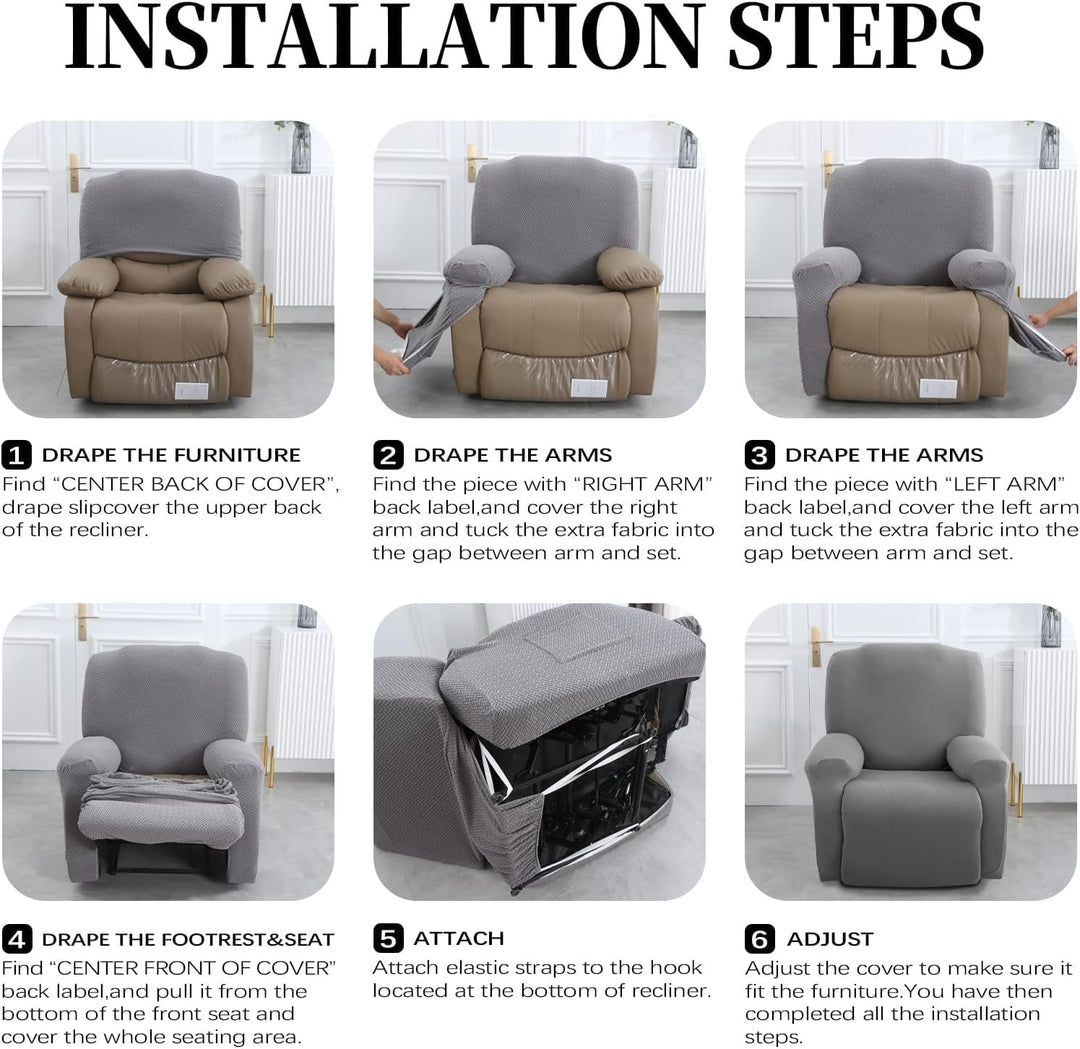 INSTALLATION STEPS

1 DRAPE THE FURNITURE
Find “CENTER BACK OF COVER”, drape slipcover the upper back of the recliner.

2 DRAPE THE ARMS
Find the piece with “RIGHT ARM” back label,and cover the right arm and tuck the extra fabric into the gap between arm and set.

3 DRAPE THE ARMS
Find the piece with “LEFT ARM” back label,and cover the left arm and tuck the extra fabric into the gap between arm and set.

4 DRAPE THE FOOTREST&SEAT
Find “CENTER FRONT OF COVER” back label,and pull it from the bottom of the front seat and cover the whole seating area.

5 ATTACH
Attach elastic straps to the hook located at the bottom of recliner.

6 ADJUST
Adjust the cover to make sure it fit the furniture.You have then completed all the installation steps.