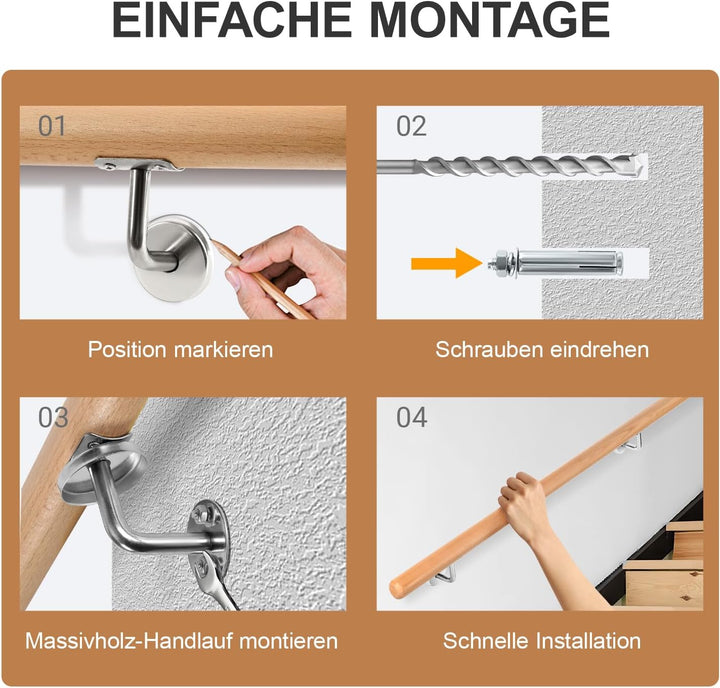 EINFACHE MONTAGE

01

Position markieren

02

Schrauben eindrehen

03

Massivholz-Handlauf montieren

04

Schnelle Installation