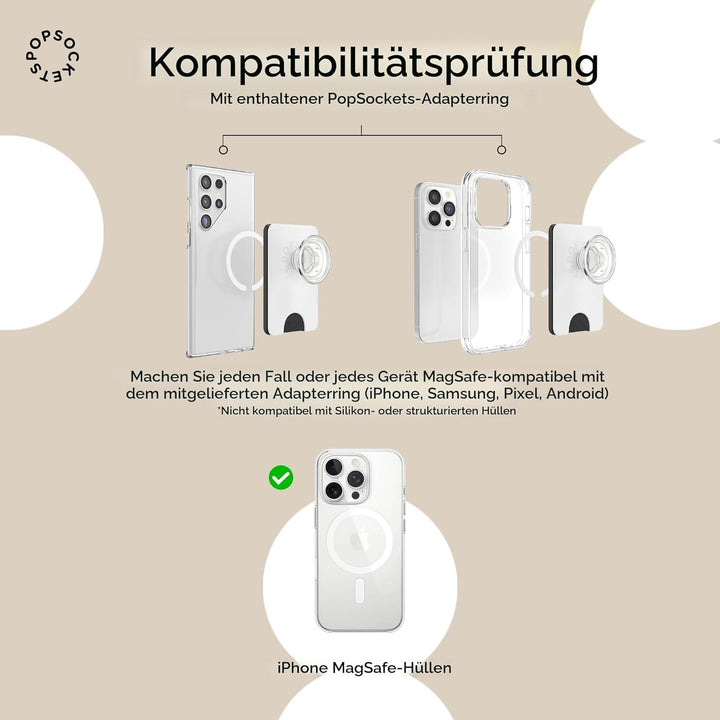 POPSOCKETS

Kompatibilitätsprüfung

Mit enthaltener PopSockets-Adapterring

Machen Sie jeden Fall oder jedes Gerät MagSafe-kompatibel mit dem mitgelieferten Adapterring (iPhone, Samsung, Pixel, Android)

*Nicht kompatibel mit Silikon- oder strukturierten Hüllen

iPhone MagSafe-Hüllen