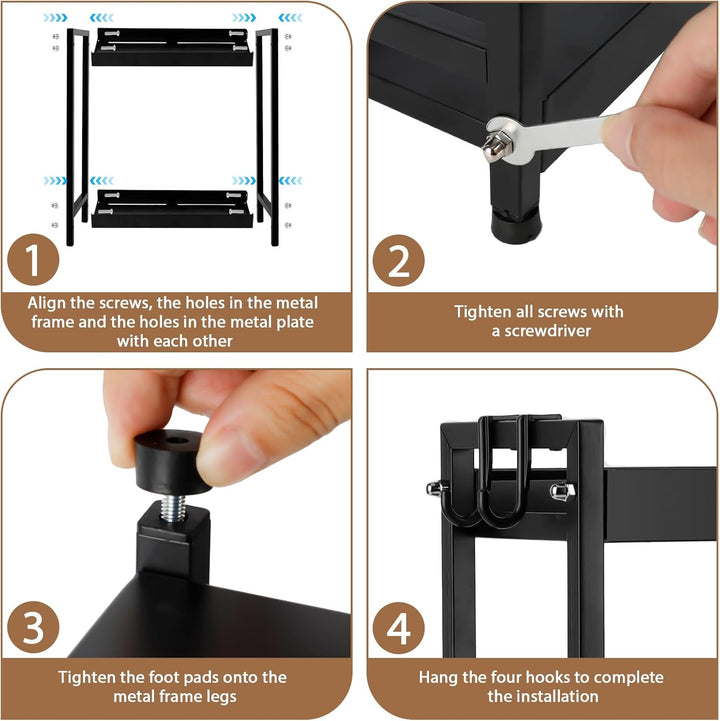 1

Align the screws, the holes in the metal frame and the holes in the metal plate with each other

2

Tighten all screws with a screwdriver

3

Tighten the foot pads onto the metal frame legs

4

Hang the four hooks to complete the installation