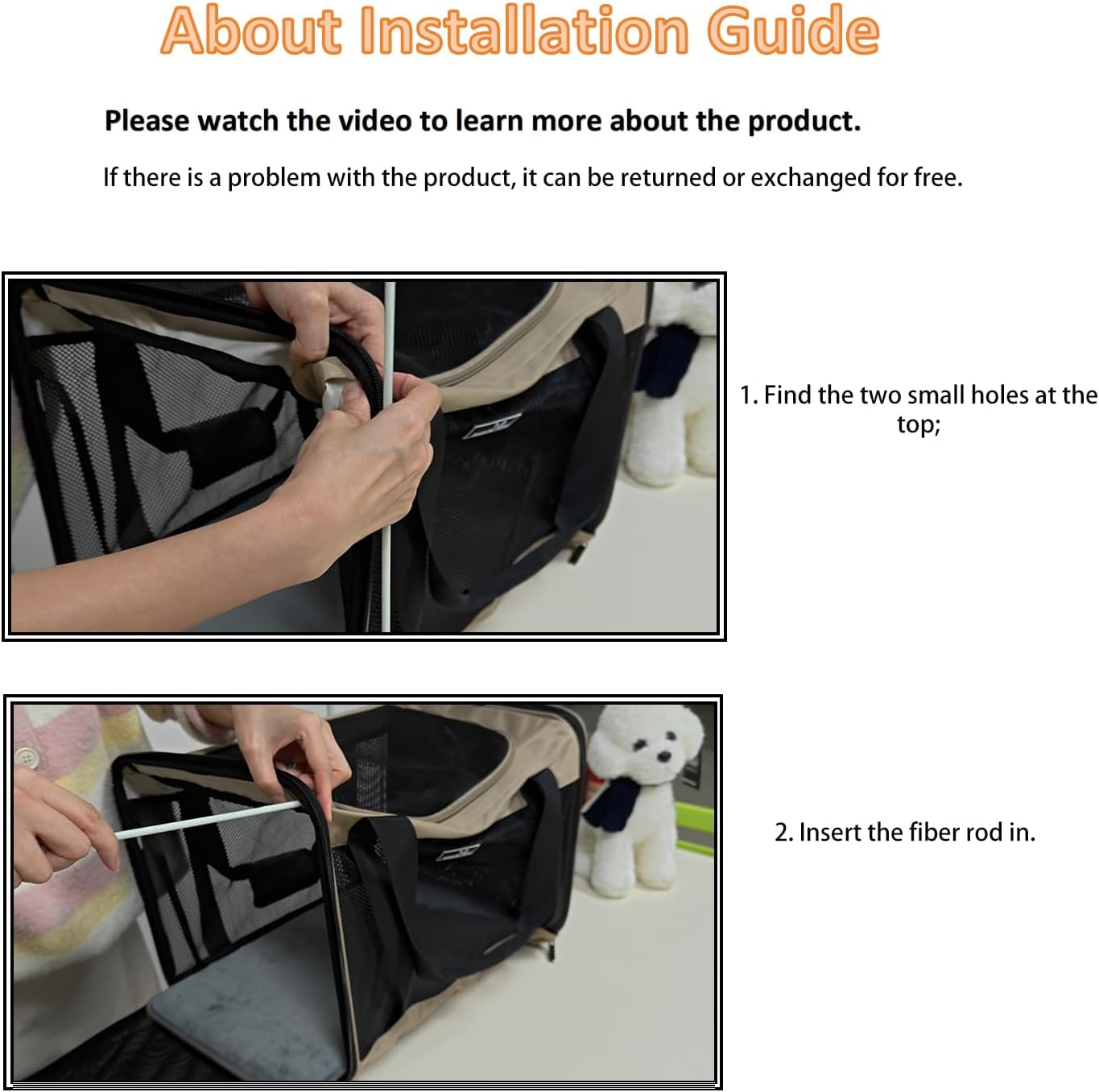 About Installation Guide

Please watch the video to learn more about the product.

If there is a problem with the product, it can be returned or exchanged for free.

1. Find the two small holes at the top;

2. Insert the fiber rod in.