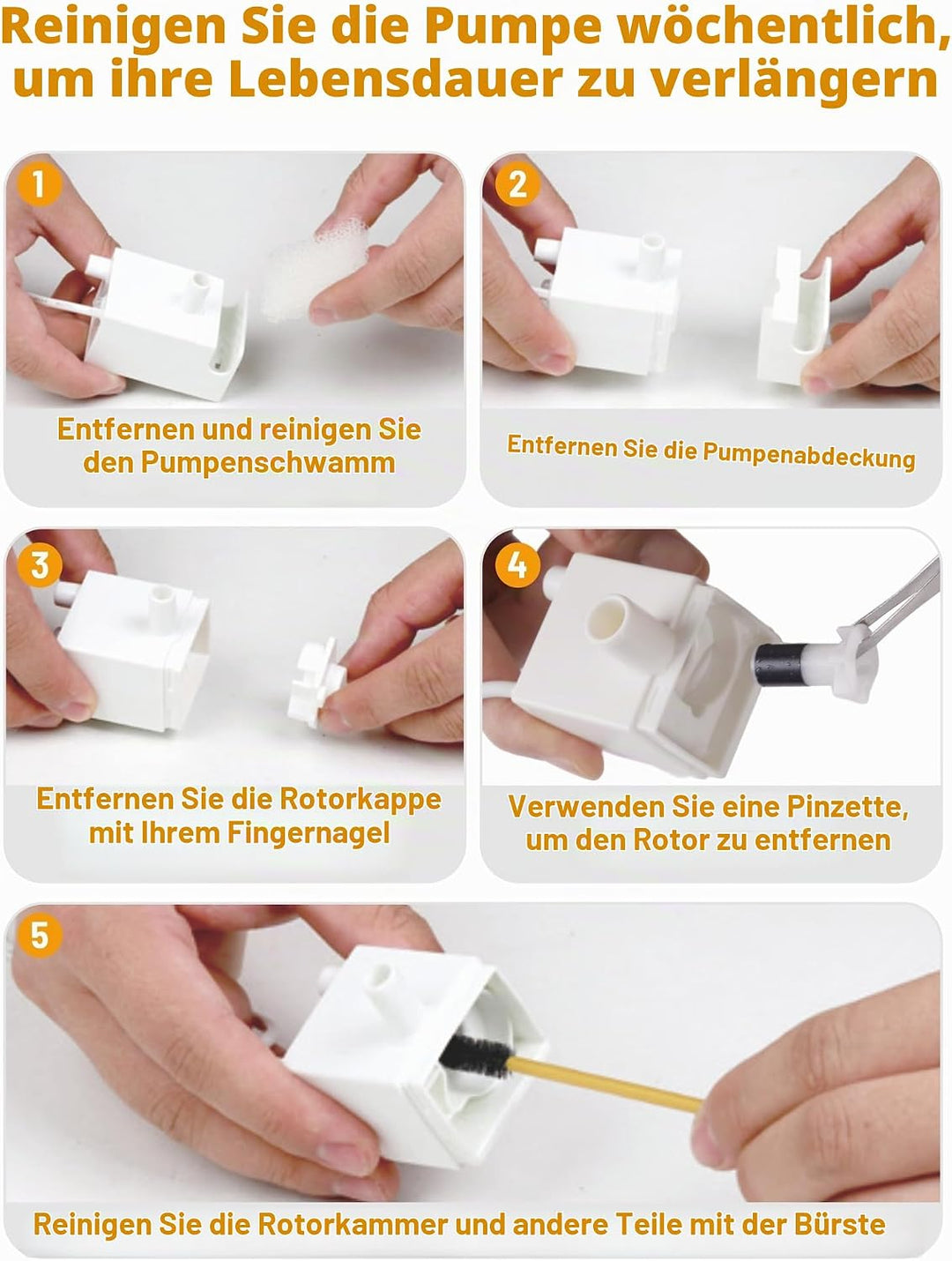 Reinigen Sie die Pumpe wöchentlich, um ihre Lebensdauer zu verlängern

1

Entfernen und reinigen Sie den Pumpenschwamm

2

Entfernen Sie die Pumpenabdeckung

3

Entfernen Sie die Rotorkappe mit Ihrem Fingernagel

4

Verwenden Sie eine Pinzette, um den Rotor zu entfernen

5

Reinigen Sie die Rotorkammer und andere Teile mit der Bürste