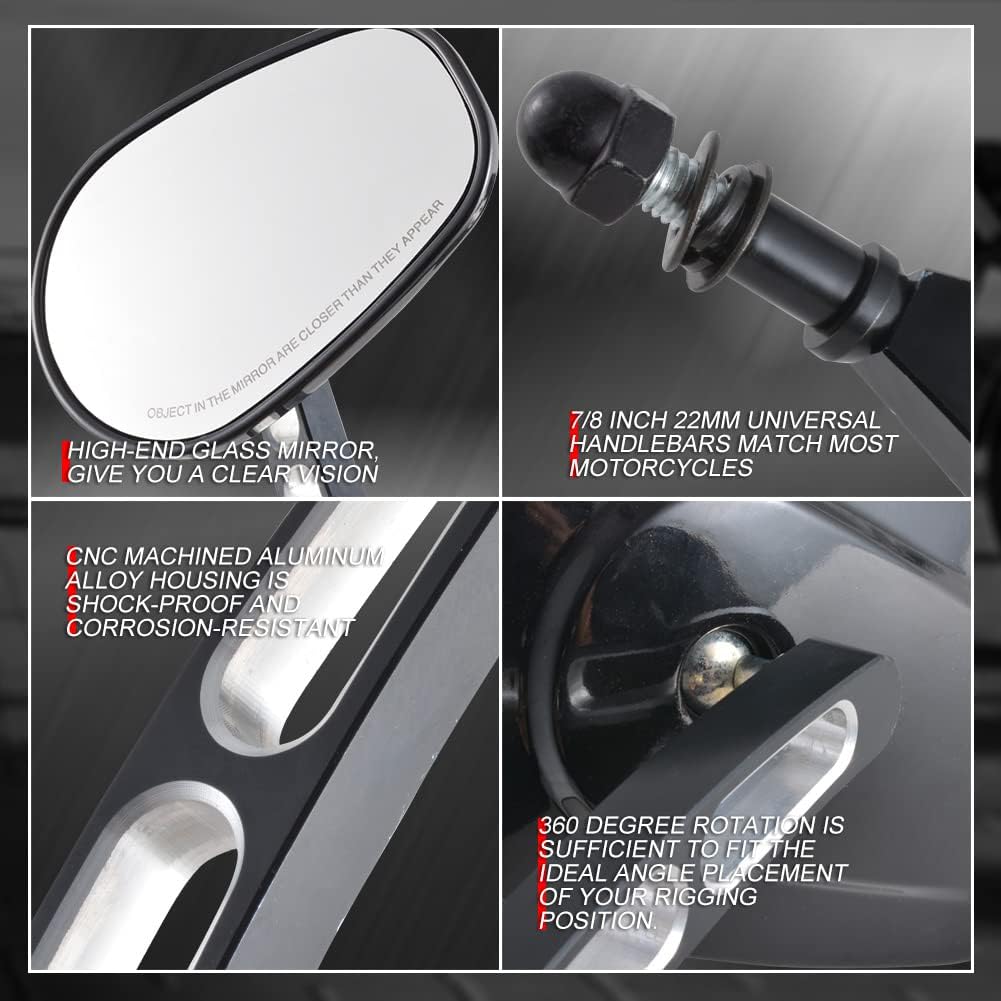 OBJECT IN THE MIRROR ARE CLOSER THAN THEY APPEAR

HIGH-END GLASS MIRROR, GIVE YOU A CLEAR VISION

7/8 INCH 22MM UNIVERSAL HANDLEBARS MATCH MOST MOTORCYCLES

CNC MACHINED ALUMINUM ALLOY HOUSING IS SHOCK-PROOF AND CORROSION-RESISTANT

360 DEGREE ROTATION IS SUFFICIENT TO FIT THE IDEAL ANGLE PLACEMENT OF YOUR RIGGING POSITION.