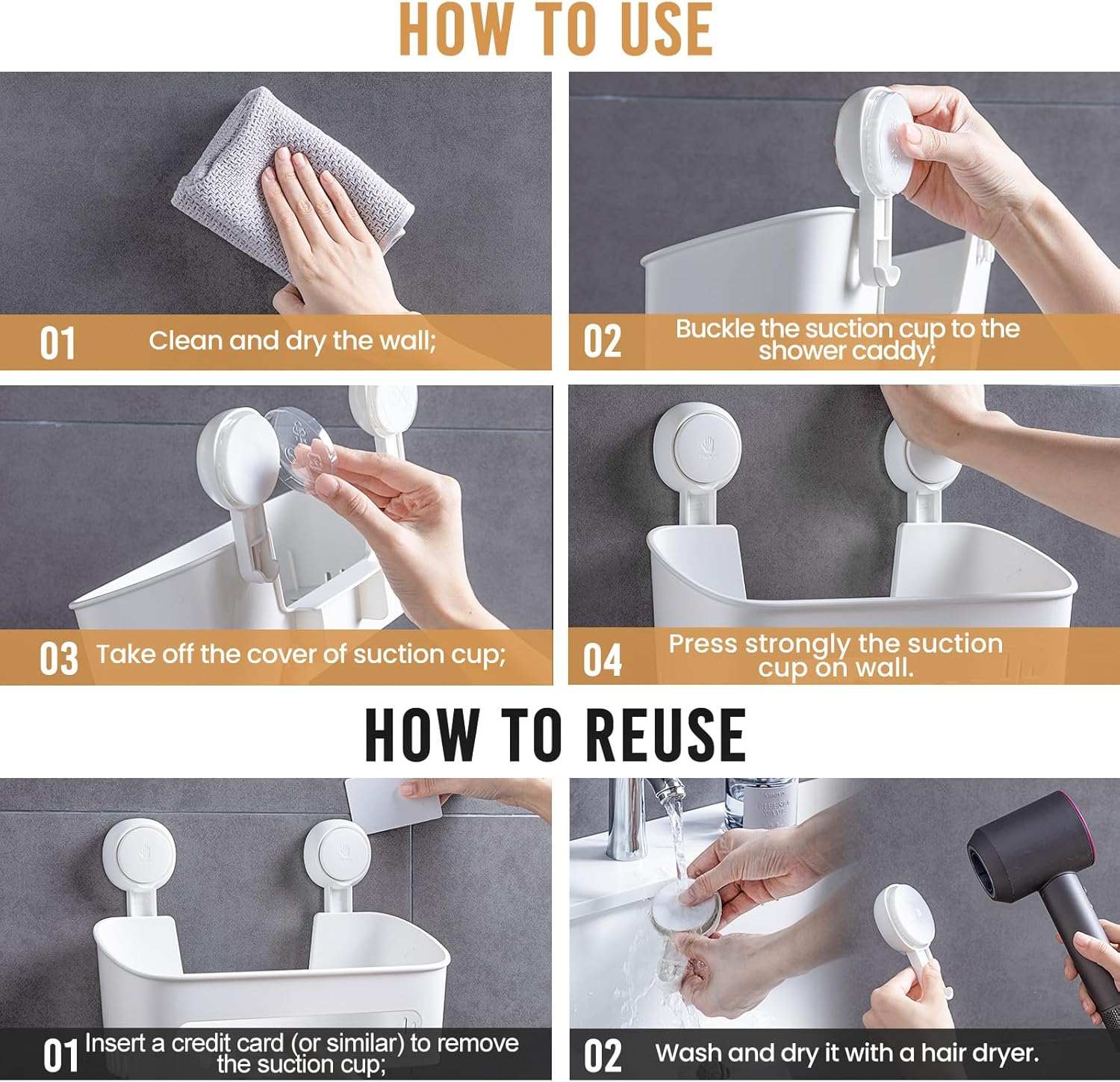 HOW TO USE

01 Clean and dry the wall;

02 Buckle the suction cup to the shower caddy;

03 Take off the cover of suction cup;

04 Press strongly the suction cup on wall.

HOW TO REUSE

01 Insert a credit card (or similar) to remove the suction cup;

02 Wash and dry it with a hair dryer.