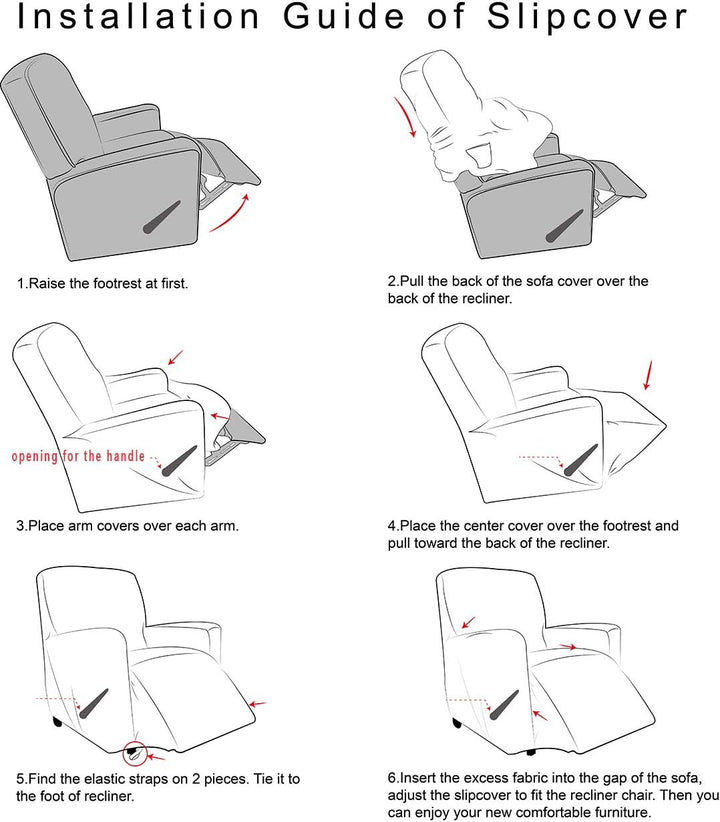 Installation Guide of Slipcover

1.Raise the footrest at first.

2.Pull the back of the sofa cover over the back of the recliner.

opening for the handle

3.Place arm covers over each arm.

4.Place the center cover over the footrest and pull toward the back of the recliner.

5.Find the elastic straps on 2 pieces. Tie it to the foot of recliner.

6.Insert the excess fabric into the gap of the sofa, adjust the slipcover to fit the recliner chair. Then you can enjoy your new comfortable furniture.