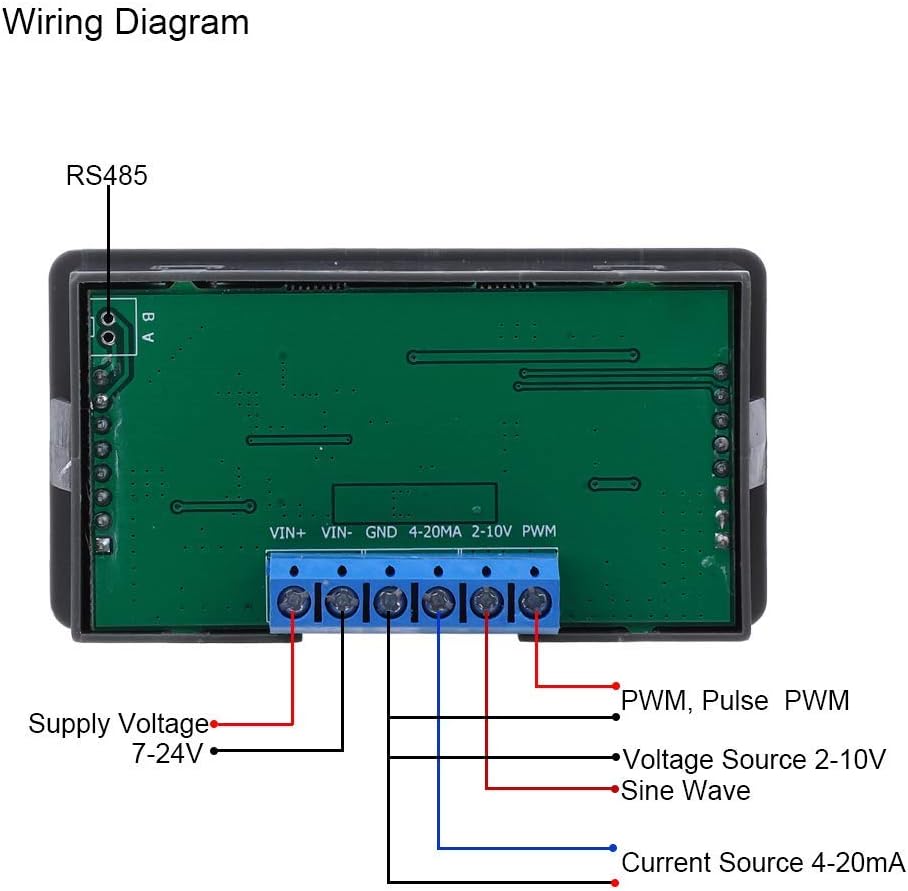 Wiring Diagram

RS485

B
A

VIN+ VIN- GND 4-20MA 2-10V PWM

Supply Voltage
7-24V

PWM, Pulse PWM

Voltage Source 2-10V
Sine Wave

Current Source 4-20mA