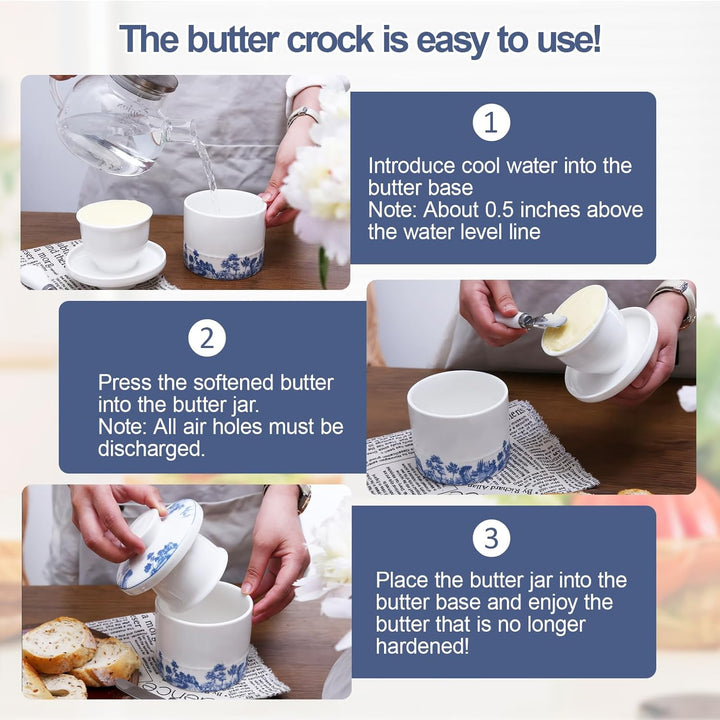 The butter crock is easy to use!

1

Introduce cool water into the butter base
Note: About 0.5 inches above the water level line

2

Press the softened butter into the butter jar.
Note: All air holes must be discharged.

3

Place the butter jar into the butter base and enjoy the butter that is no longer hardened!