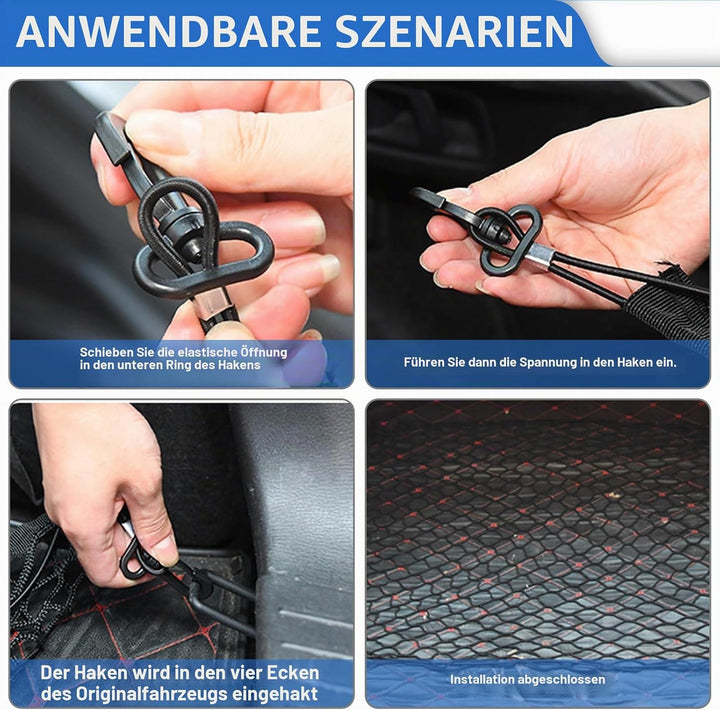 ANWENDBARE SZENARIEN

Schieben Sie die elastische Öffnung in den unteren Ring des Hakens

Führen Sie dann die Spannung in den Haken ein.

Der Haken wird in den vier Ecken des Originalfahrzeugs eingehakt

Installation abgeschlossen