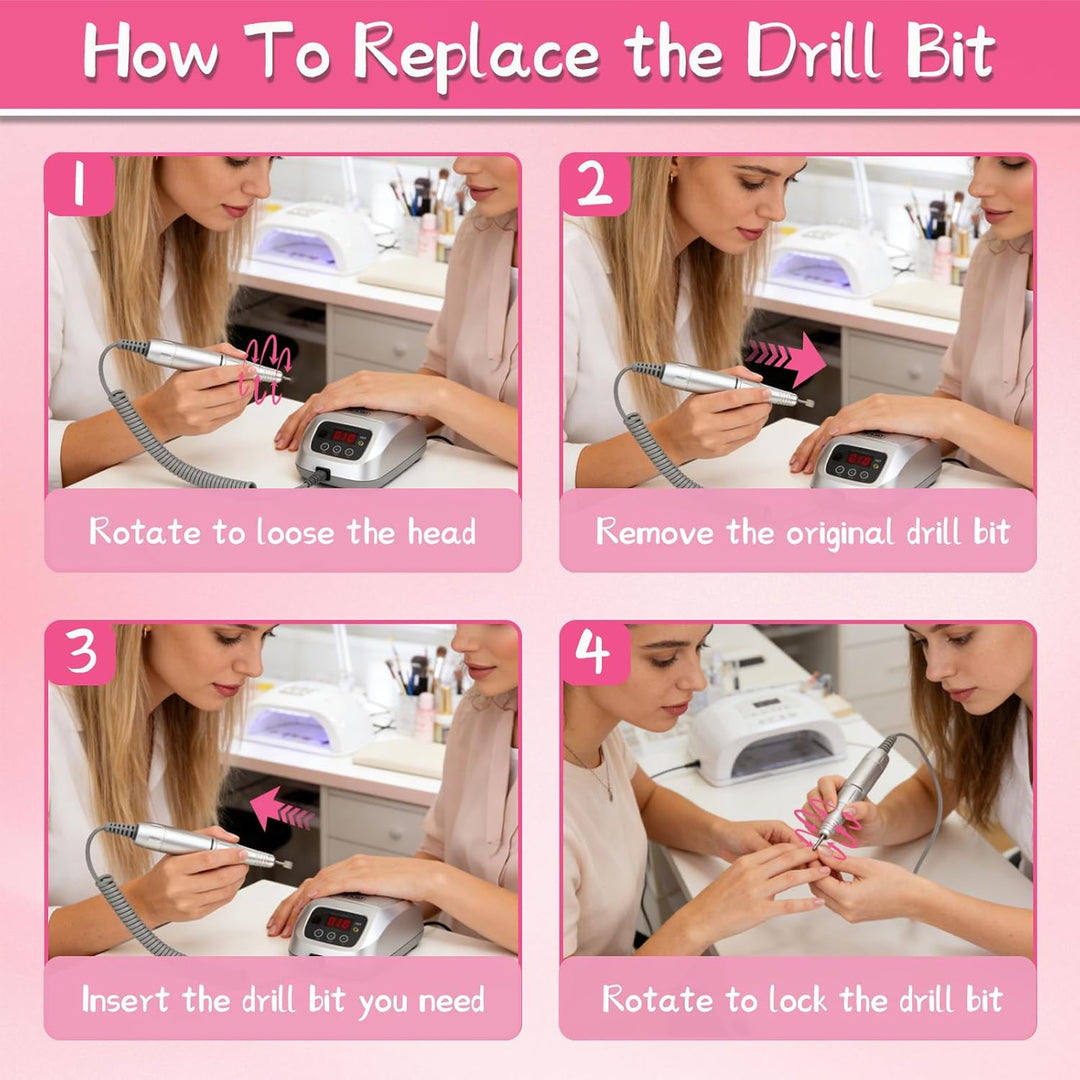 How To Replace the Drill Bit

1

Rotate to loose the head

2

Remove the original drill bit

3

Insert the drill bit you need

4

Rotate to lock the drill bit