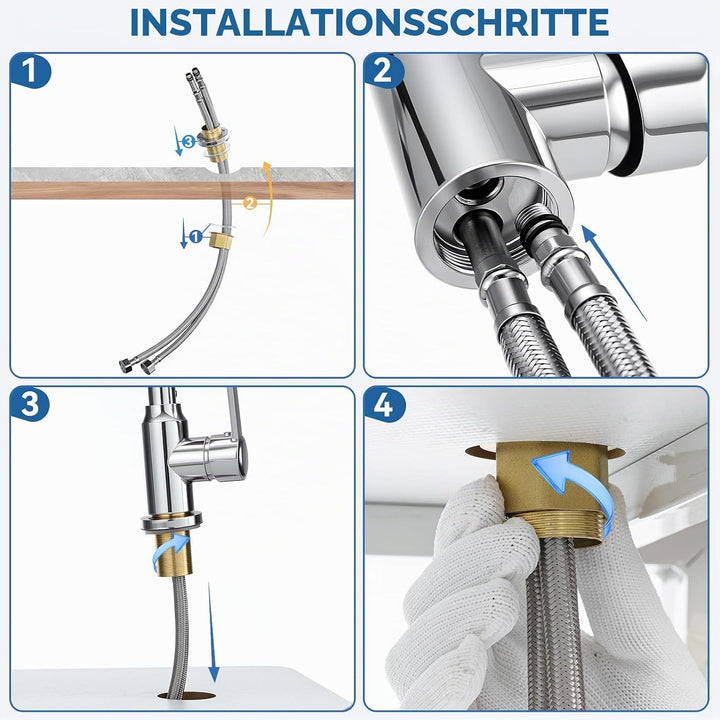 INSTALLATIONSSCHRITTE

1

3

2

1

2

3

4