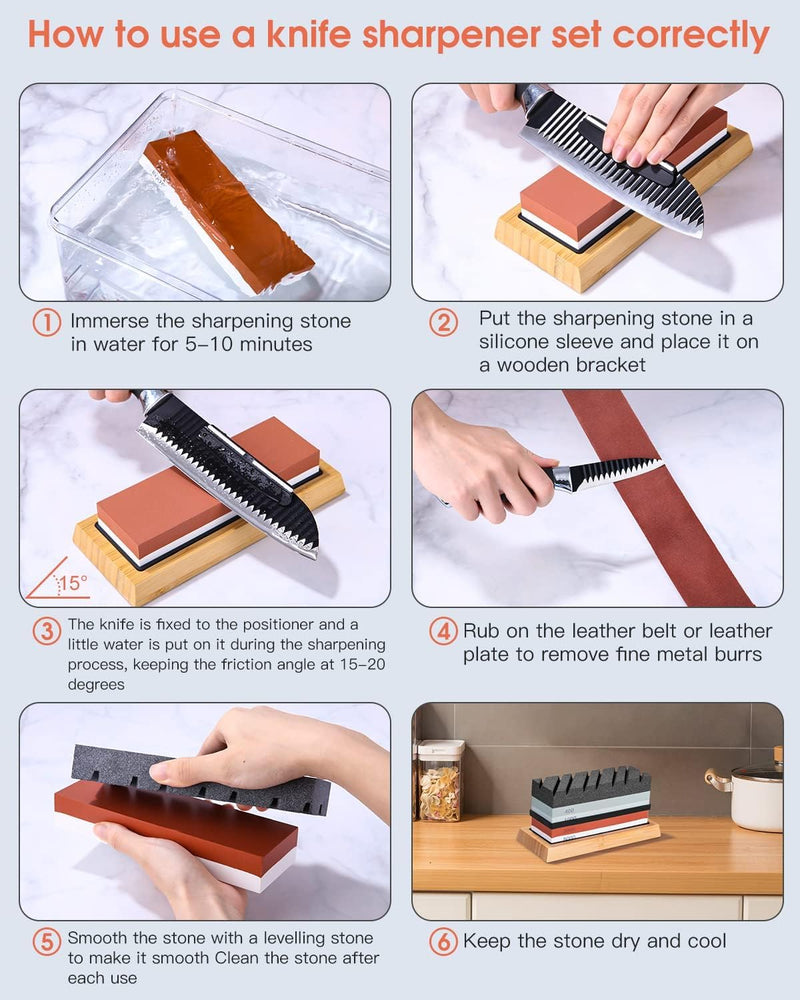 How to use a knife sharpener set correctly

① Immerse the sharpening stone in water for 5–10 minutes

② Put the sharpening stone in a silicone sleeve and place it on a wooden bracket

15°

③ The knife is fixed to the positioner and a little water is put on it during the sharpening process, keeping the friction angle at 15–20 degrees

④ Rub on the leather belt or leather plate to remove fine metal burrs

⑤ Smooth the stone with a levelling stone to make it smooth Clean the stone after each use

⑥ Keep the stone dry and cool