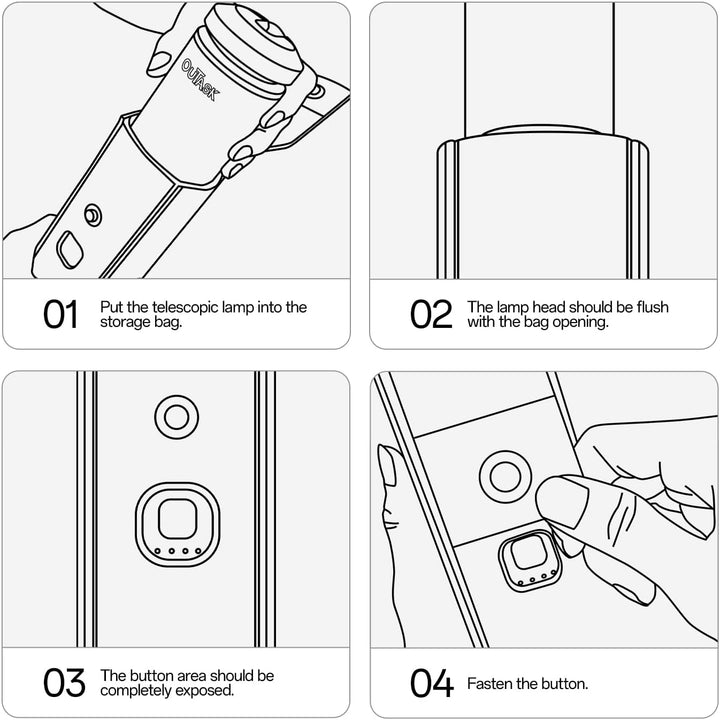 OUTASK

01 Put the telescopic lamp into the storage bag.

02 The lamp head should be flush with the bag opening.

03 The button area should be completely exposed.

04 Fasten the button.